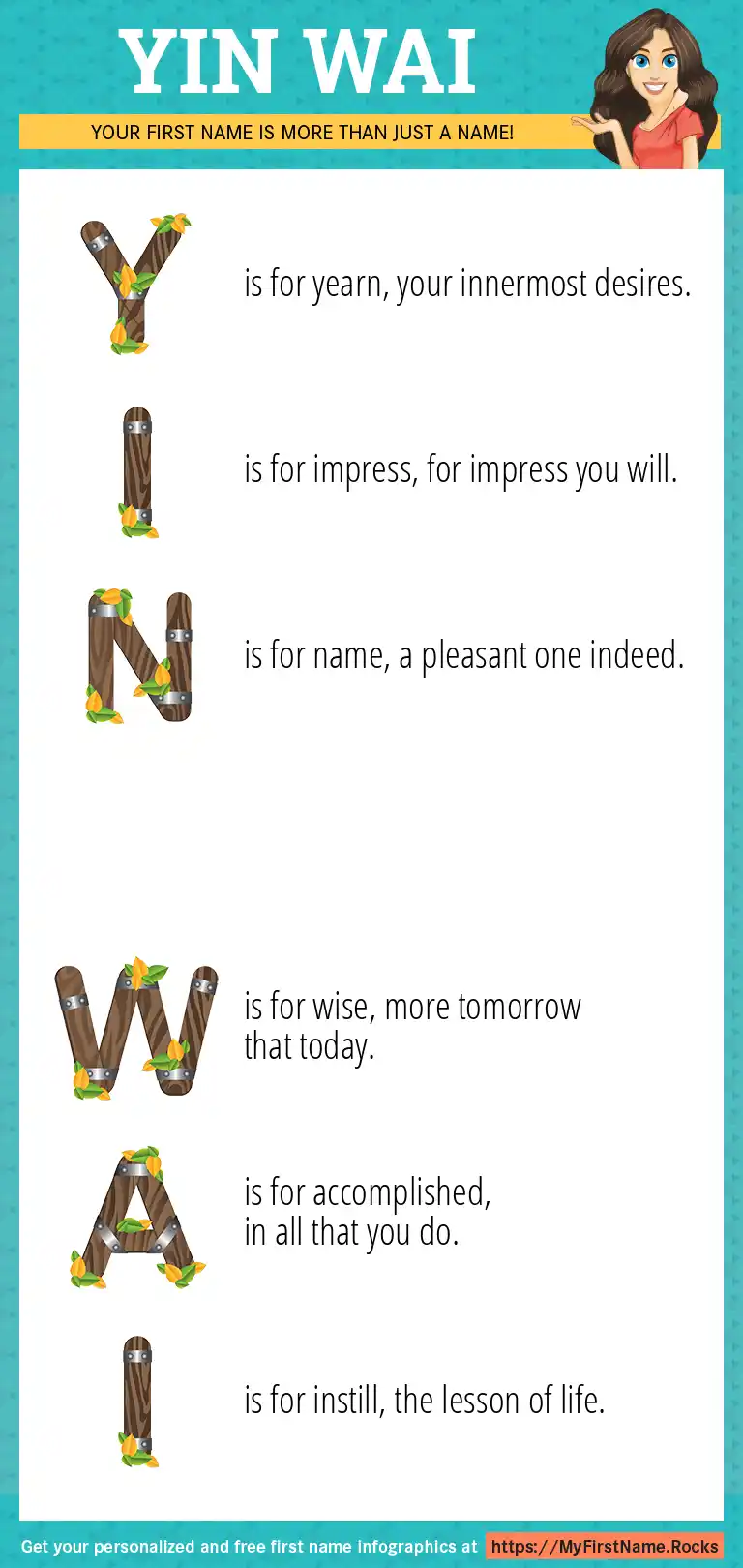 YIN WAI

YOUR FIRST NAME IS MORE THAN JUST A NAME!

Y is for yearn, your innermost desires.

I is for impress, for impress you will.

N is for name, a pleasant one indeed.

W is for wise, more tomorrow that today.

A is for accomplished, in all that you do.

I is for instill, the lesson of life.

Get your personalized and free first name infographics at https://MyFirstName.Rocks