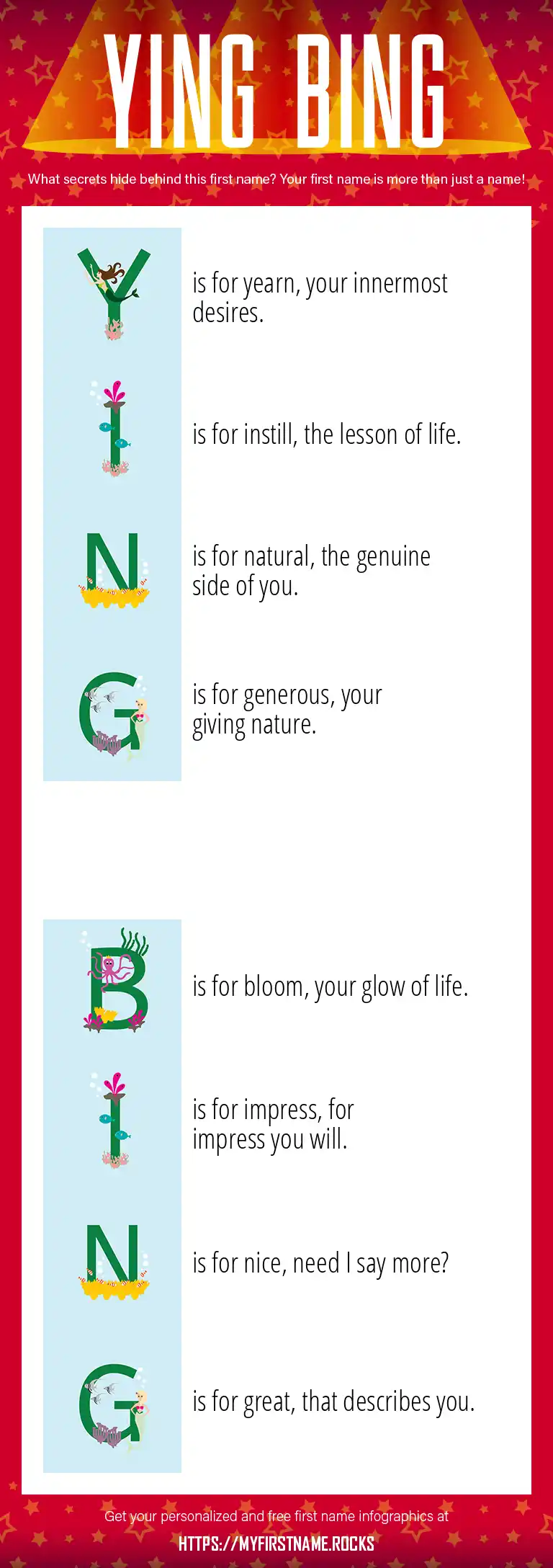 YING BING

What secrets hide behind this first name? Your first name is more than just a name!

Y is for yearn, your innermost desires.

I is for instill, the lesson of life.

N is for natural, the genuine side of you.

G is for generous, your giving nature.

B is for bloom, your glow of life.

I is for impress, for impress you will.

N is for nice, need I say more?

G is for great, that describes you.

Get your personalized and free first name infographics at

HTTPS://MYFIRSTNAME.ROCKS