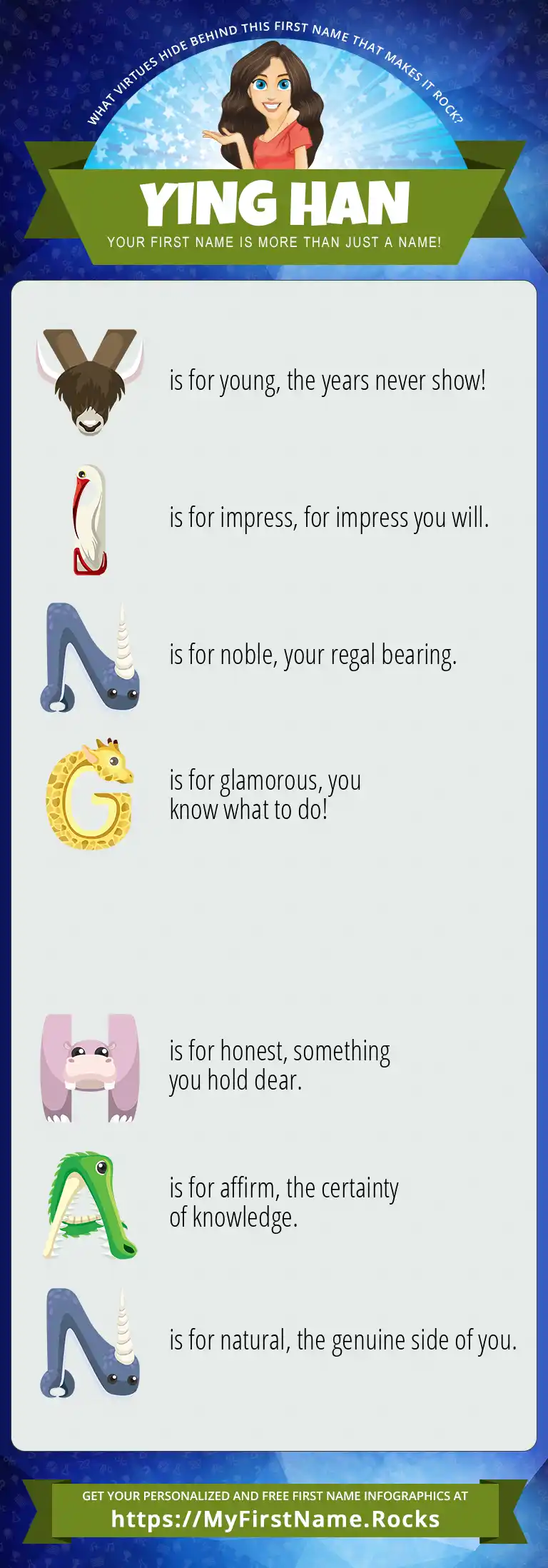 WHAT VIRTUES HIDE BEHIND THIS FIRST NAME THAT MAKES IT ROCK?

YING HAN

YOUR FIRST NAME IS MORE THAN JUST A NAME!

Y is for young, the years never show!

I is for impress, for impress you will.

N is for noble, your regal bearing.

G is for glamorous, you know what to do!

H is for honest, something you hold dear.

A is for affirm, the certainty of knowledge.

N is for natural, the genuine side of you.

GET YOUR PERSONALIZED AND FREE FIRST NAME INFOGRAPHICS AT

https://MyFirstName.Rocks