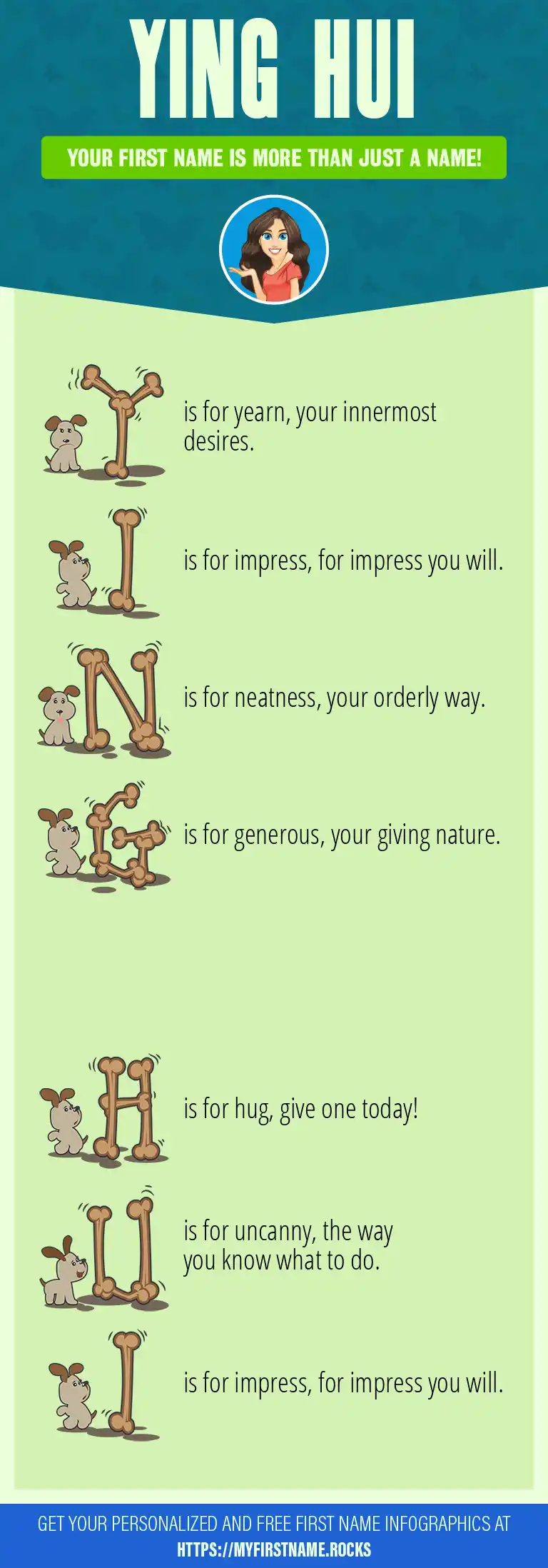 YING HUI

YOUR FIRST NAME IS MORE THAN JUST A NAME!

Y is for yearn, your innermost desires.

I is for impress, for impress you will.

N is for neatness, your orderly way.

G is for generous, your giving nature.

H is for hug, give one today!

U is for uncanny, the way you know what to do.

I is for impress, for impress you will.

GET YOUR PERSONALIZED AND FREE FIRST NAME INFOGRAPHICS AT HTTPS://MYFIRSTNAME.ROCKS