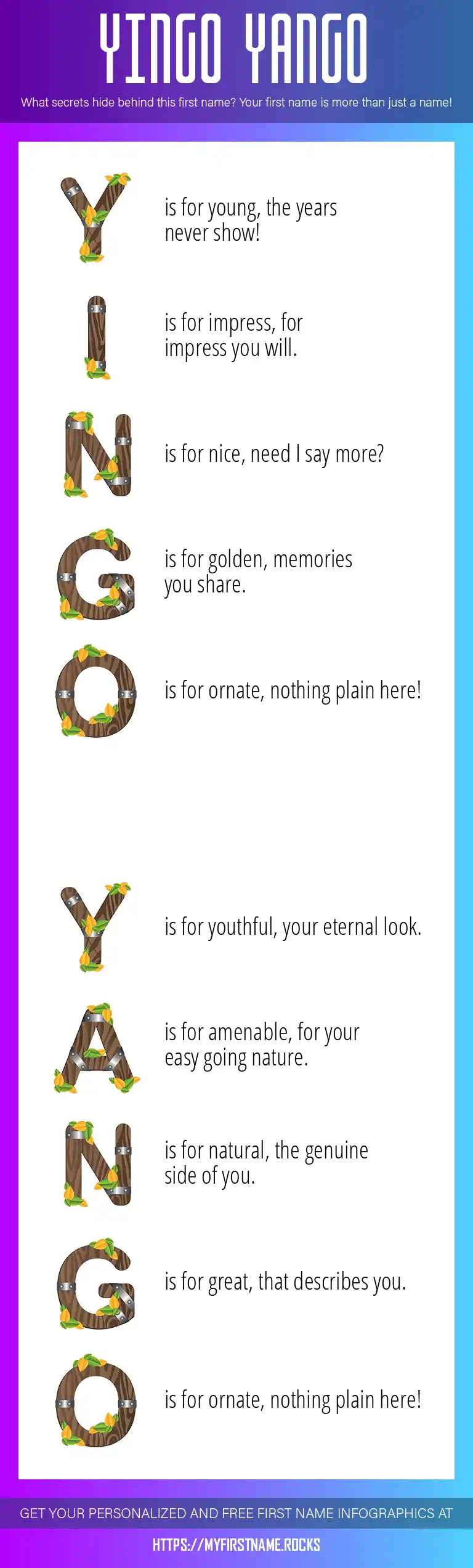 YINGO YANGO

What secrets hide behind this first name? Your first name is more than just a name!

Y is for young, the years never show!

I is for impress, for impress you will.

N is for nice, need I say more?

G is for golden, memories you share.

O is for ornate, nothing plain here!

Y is for youthful, your eternal look.

A is for amenable, for your easy going nature.

N is for natural, the genuine side of you.

G is for great, that describes you.

O is for ornate, nothing plain here!

GET YOUR PERSONALIZED AND FREE FIRST NAME INFOGRAPHICS AT

HTTPS://MYFIRSTNAME.ROCKS