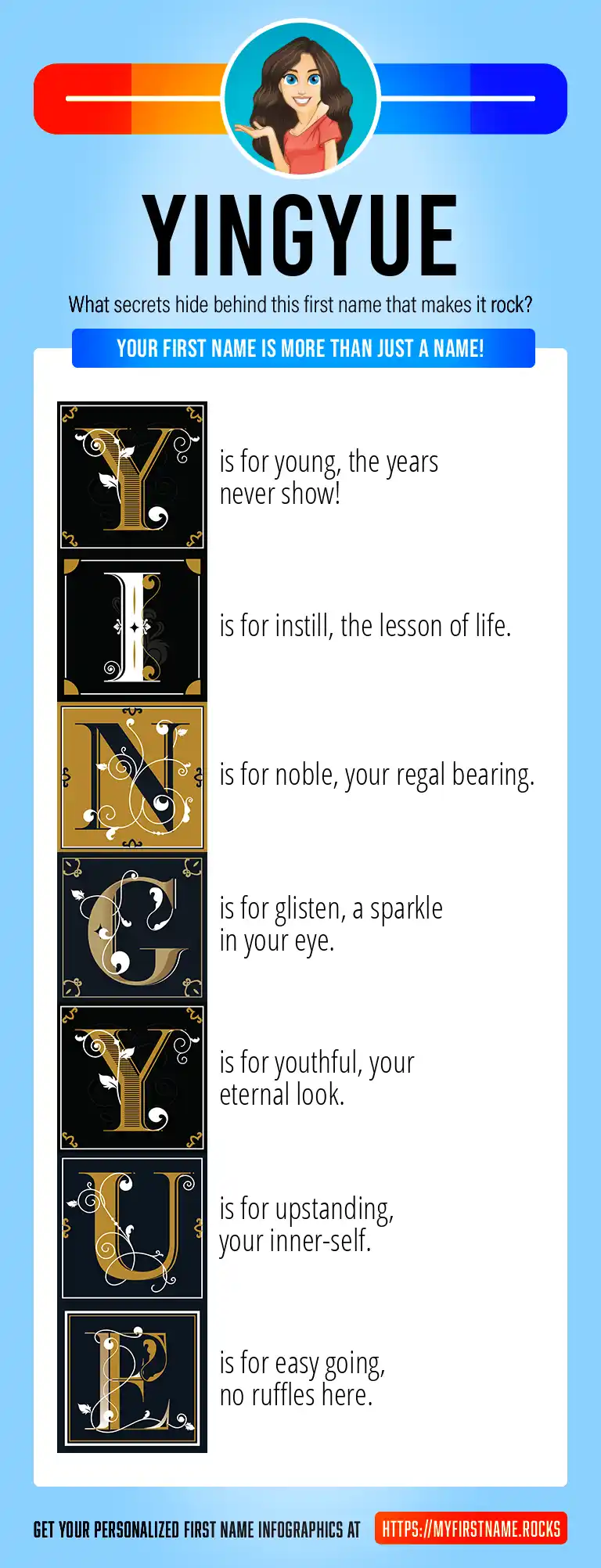 YINGYUE

What secrets hide behind this first name that makes it rock?

YOUR FIRST NAME IS MORE THAN JUST A NAME!

Y is for young, the years never show!

I is for instill, the lesson of life.

N is for noble, your regal bearing.

G is for glisten, a sparkle in your eye.

Y is for youthful, your eternal look.

U is for upstanding, your inner-self.

E is for easy going, no ruffles here.

GET YOUR PERSONALIZED FIRST NAME INFOGRAPHICS AT HTTPS://MYFIRSTNAME.ROCKS