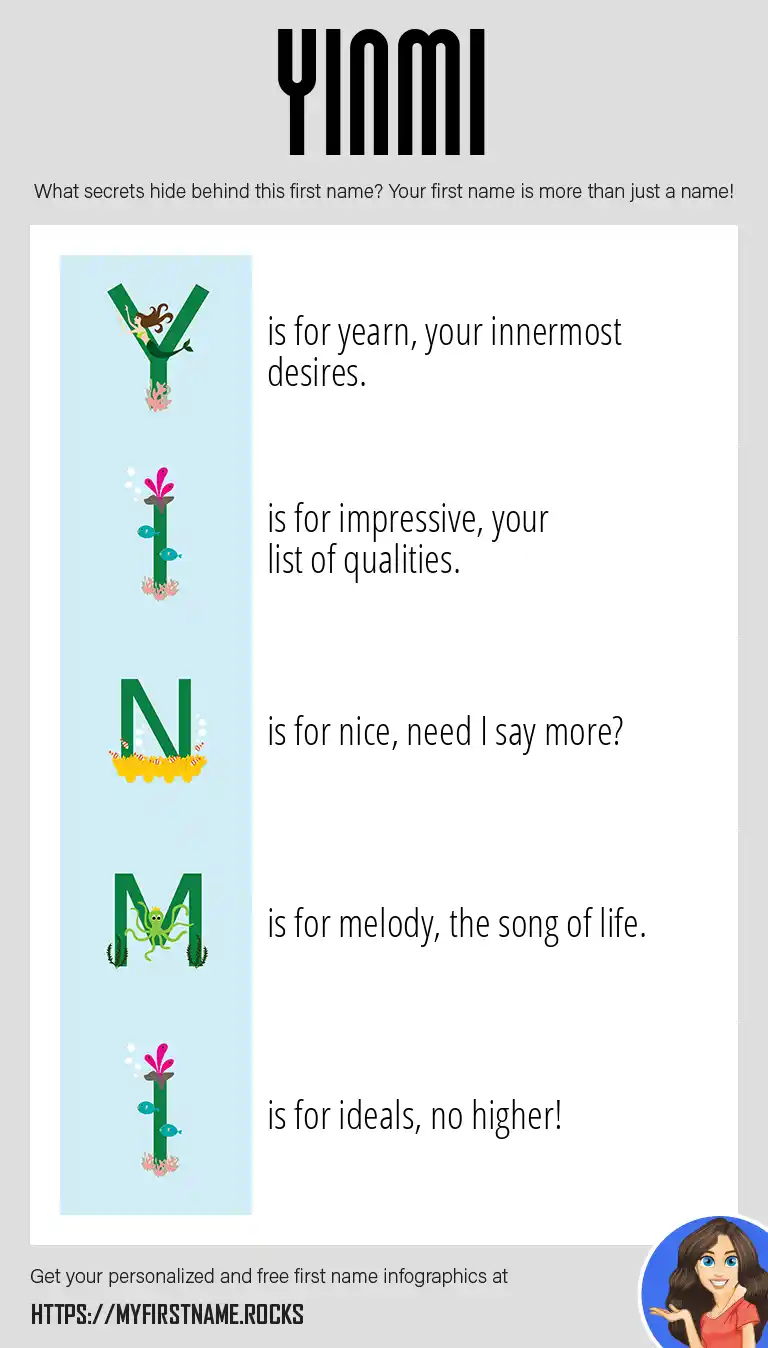 YINMI

What secrets hide behind this first name? Your first name is more than just a name!

Y is for yearn, your innermost desires.

I is for impressive, your list of qualities.

N is for nice, need I say more?

M is for melody, the song of life.

I is for ideals, no higher!

Get your personalized and free first name infographics at

HTTPS://MYFIRSTNAME.ROCKS