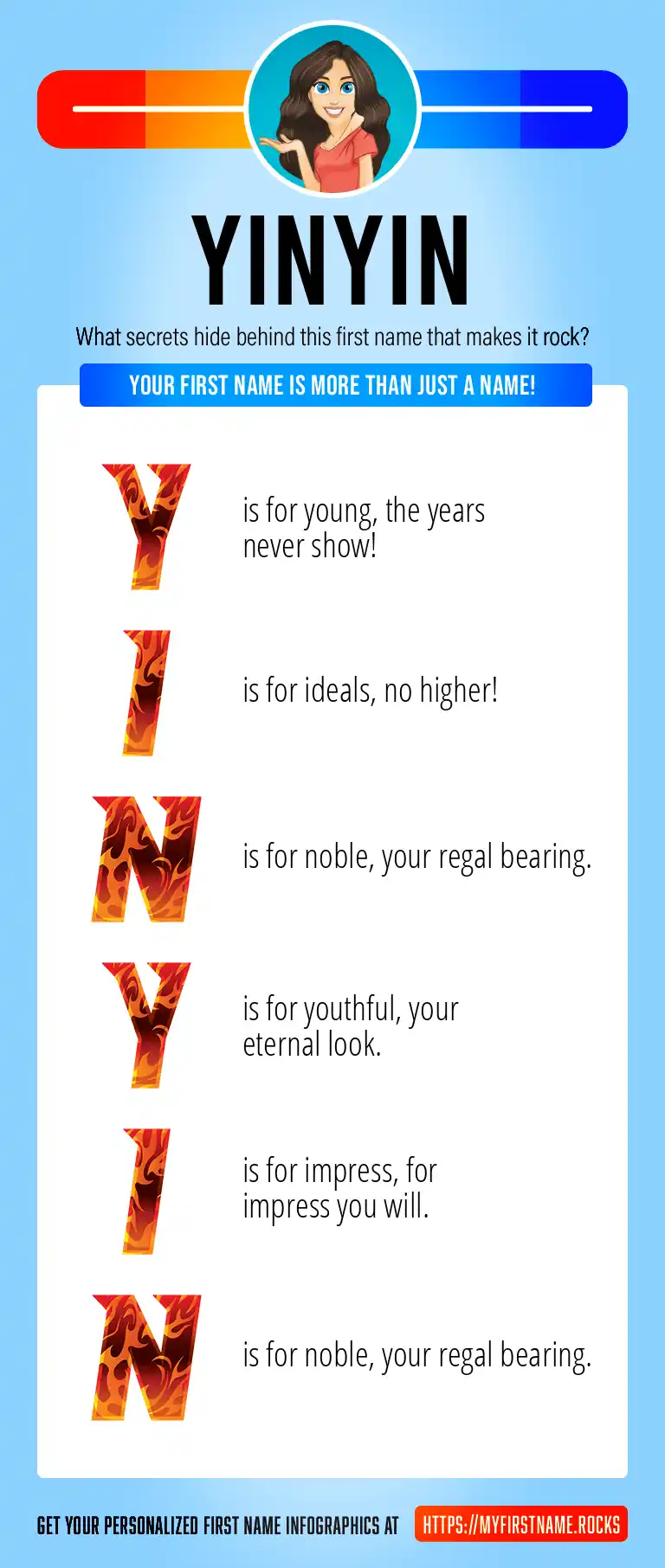 YINYIN

What secrets hide behind this first name that makes it rock?

YOUR FIRST NAME IS MORE THAN JUST A NAME!

Y is for young, the years never show!

I is for ideals, no higher!

N is for noble, your regal bearing.

Y is for youthful, your eternal look.

I is for impress, for impress you will.

N is for noble, your regal bearing.

GET YOUR PERSONALIZED FIRST NAME INFOGRAPHICS AT HTTPS://MYFIRSTNAME.ROCKS