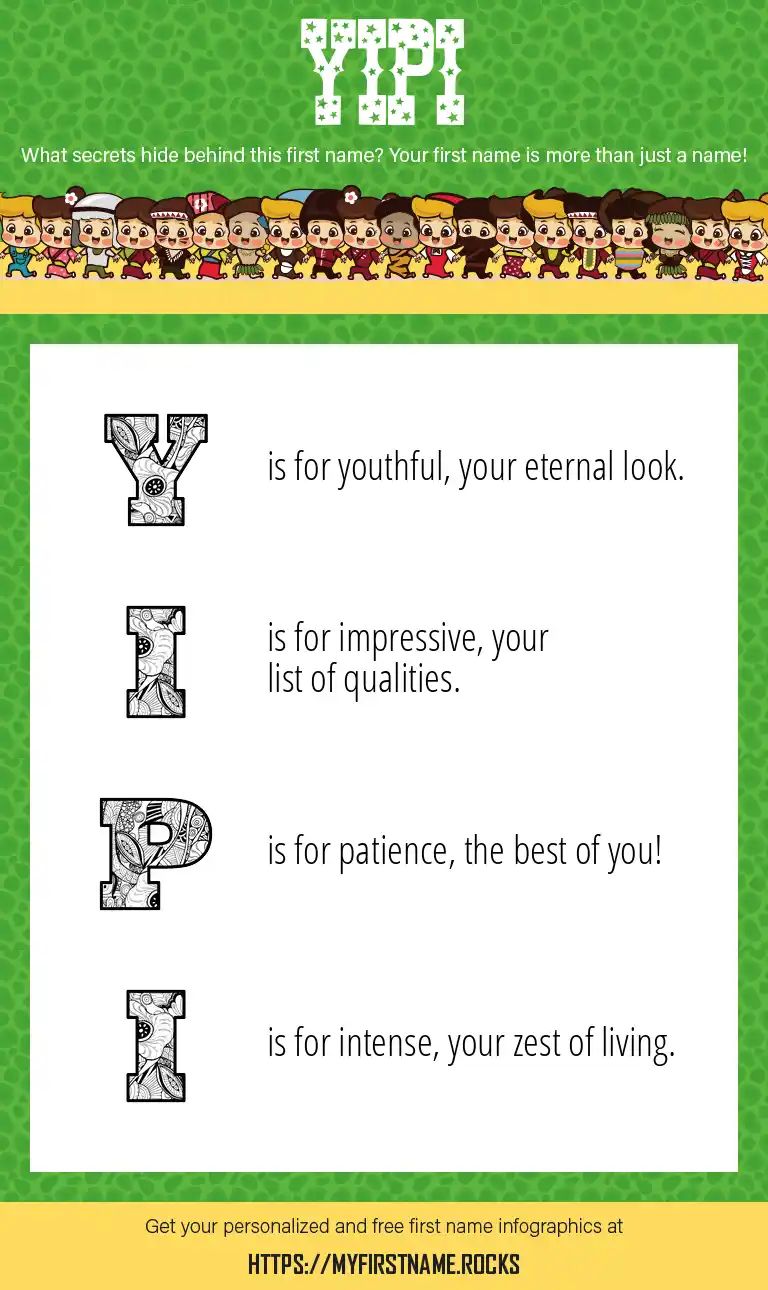 YIPI

What secrets hide behind this first name? Your first name is more than just a name!

Y is for youthful, your eternal look.

I is for impressive, your list of qualities.

P is for patience, the best of you!

I is for intense, your zest of living.

Get your personalized and free first name infographics at

HTTPS://MYFIRSTNAME.ROCKS