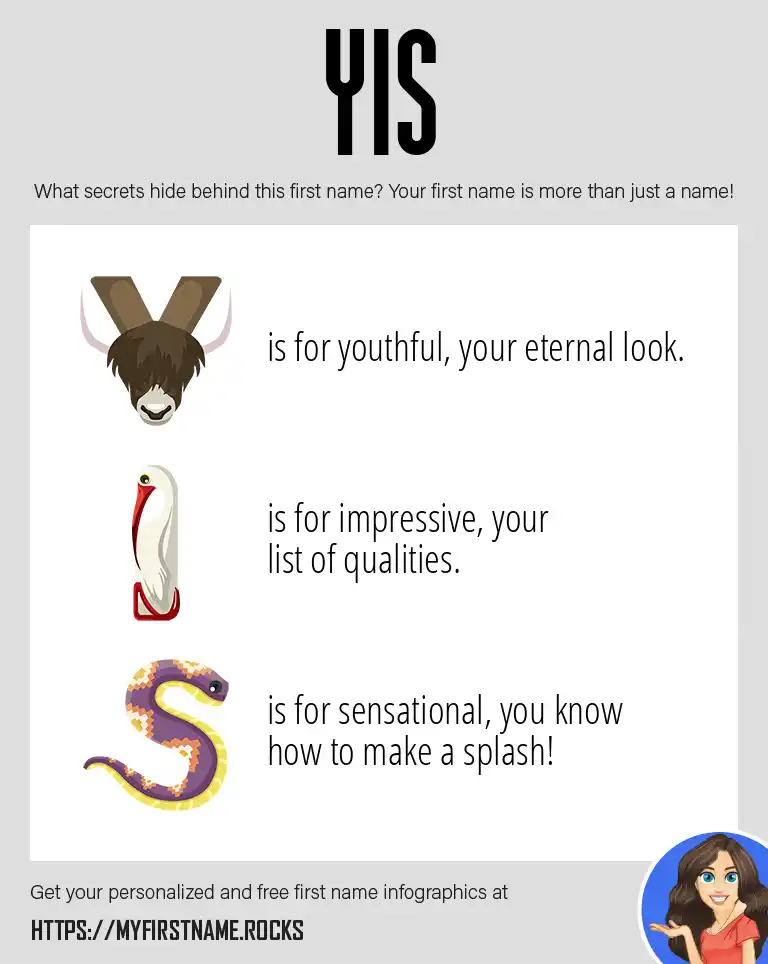 YIS

What secrets hide behind this first name? Your first name is more than just a name!

Y is for youthful, your eternal look.

I is for impressive, your list of qualities.

S is for sensational, you know how to make a splash!

Get your personalized and free first name infographics at

HTTPS://MYFIRSTNAME.ROCKS