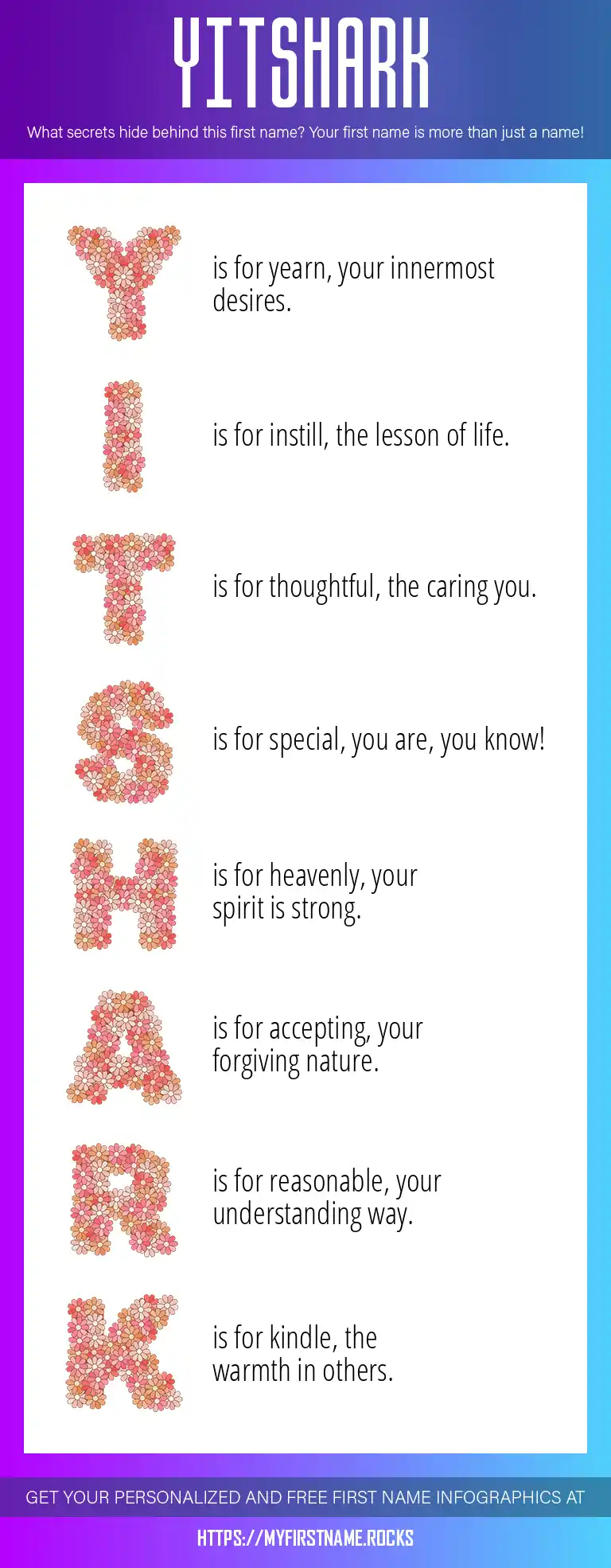 YITSHARK

What secrets hide behind this first name? Your first name is more than just a name!

Y is for yearn, your innermost desires.

I is for instill, the lesson of life.

T is for thoughtful, the caring you.

S is for special, you are, you know!

H is for heavenly, your spirit is strong.

A is for accepting, your forgiving nature.

R is for reasonable, your understanding way.

K is for kindle, the warmth in others.

GET YOUR PERSONALIZED AND FREE FIRST NAME INFOGRAPHICS AT

HTTPS://MYFIRSTNAME.ROCKS