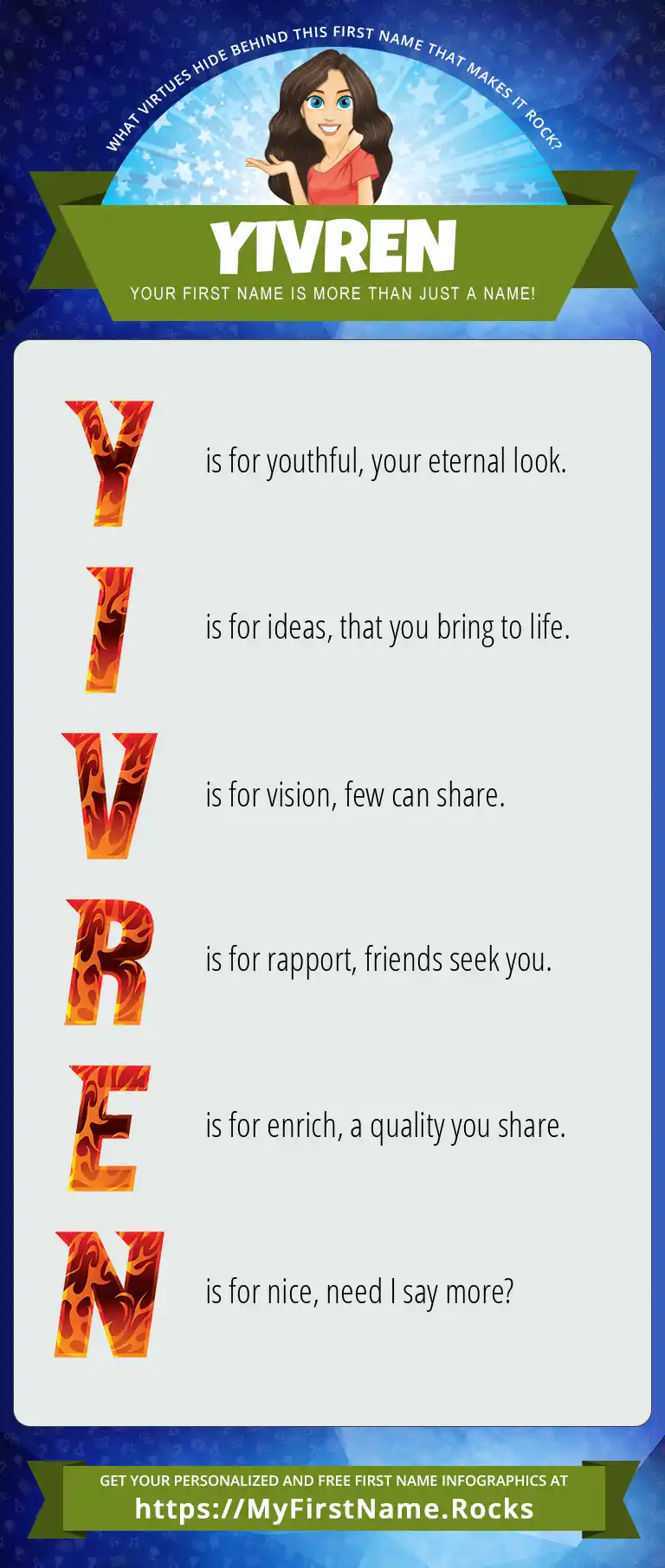 WHAT VIRTUES HIDE BEHIND THIS FIRST NAME THAT MAKES IT ROCK?

YIVREN

YOUR FIRST NAME IS MORE THAN JUST A NAME!

Y is for youthful, your eternal look.

I is for ideas, that you bring to life.

V is for vision, few can share.

R is for rapport, friends seek you.

E is for enrich, a quality you share.

N is for nice, need I say more?

GET YOUR PERSONALIZED AND FREE FIRST NAME INFOGRAPHICS AT
https://MyFirstName.Rocks