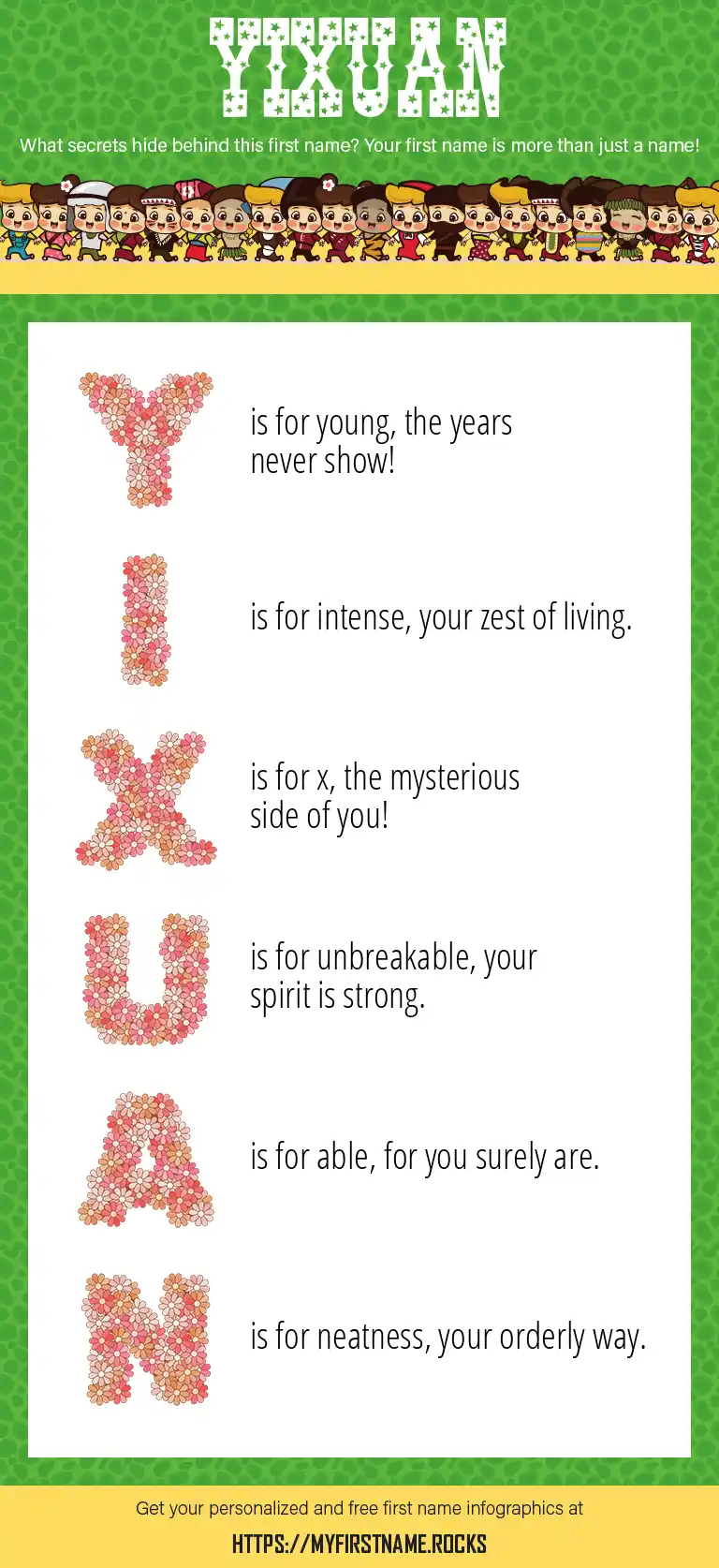 YIXUAN

What secrets hide behind this first name? Your first name is more than just a name!

Y is for young, the years never show!

I is for intense, your zest of living.

X is for x, the mysterious side of you!

U is for unbreakable, your spirit is strong.

A is for able, for you surely are.

N is for neatness, your orderly way.

Get your personalized and free first name infographics at

HTTPS://MYFIRSTNAME.ROCKS