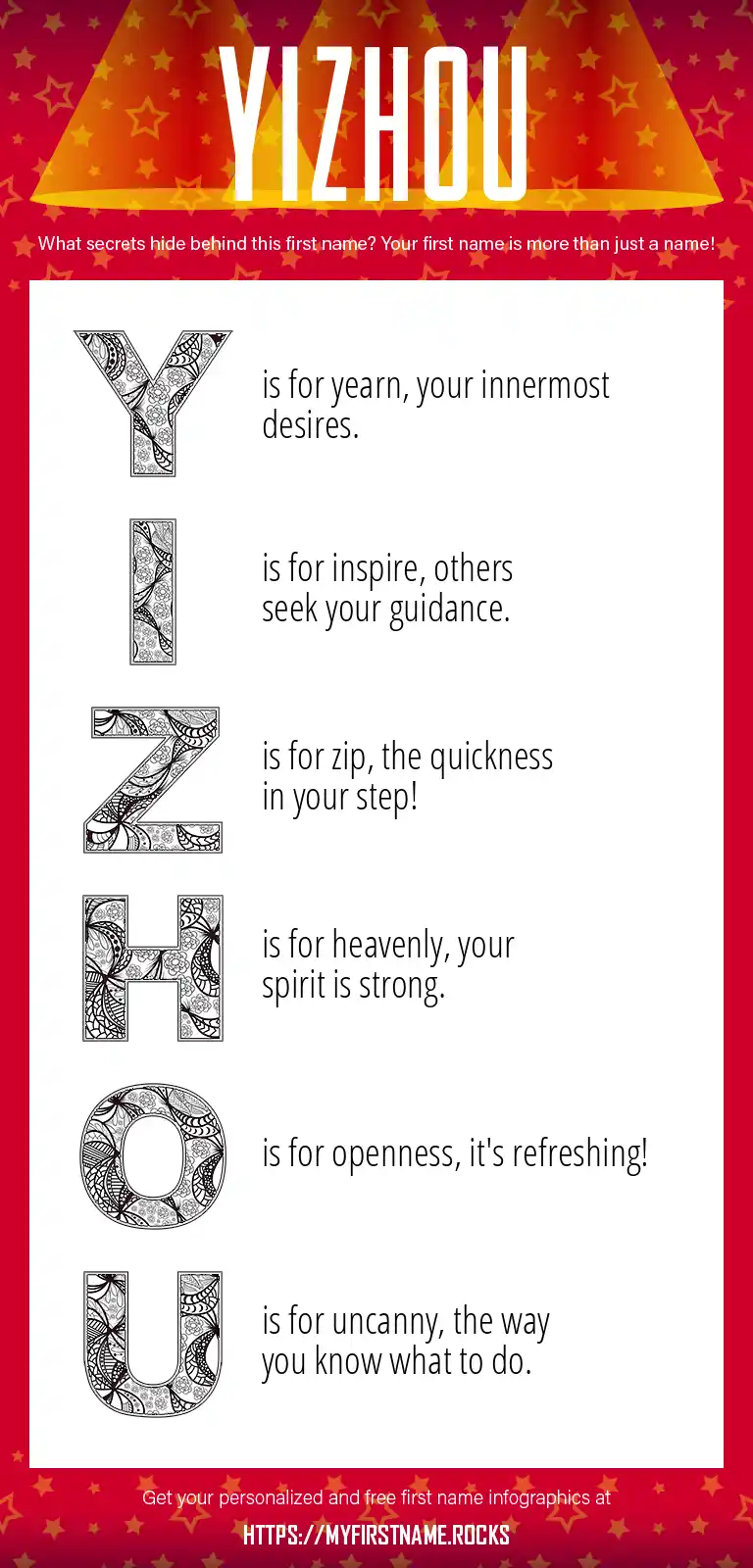 YIZHOU

What secrets hide behind this first name? Your first name is more than just a name!

Y is for yearn, your innermost desires.

I is for inspire, others seek your guidance.

Z is for zip, the quickness in your step!

H is for heavenly, your spirit is strong.

O is for openness, it's refreshing!

U is for uncanny, the way you know what to do.

Get your personalized and free first name infographics at

HTTPS://MYFIRSTNAME.ROCKS