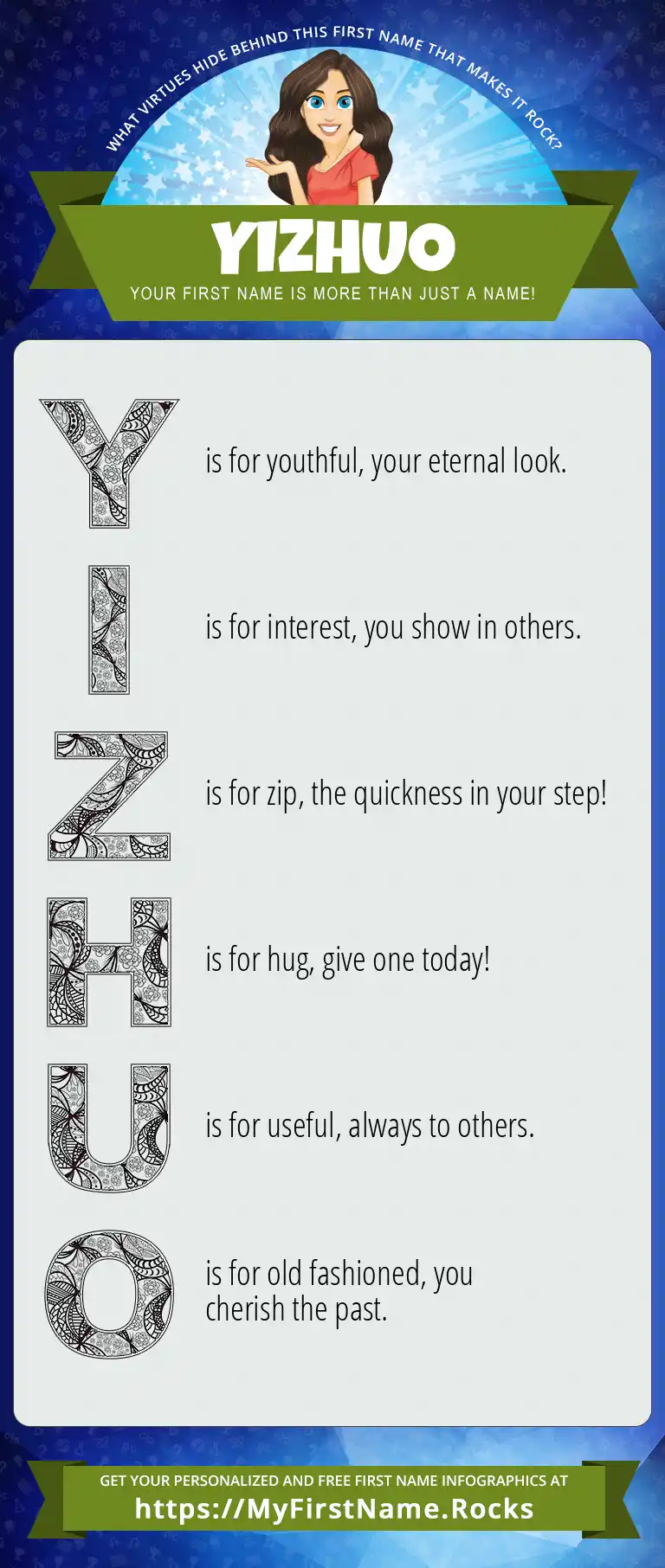 WHAT VIRTUES HIDE BEHIND THIS FIRST NAME THAT MAKES IT ROCK?

YIZHUO

YOUR FIRST NAME IS MORE THAN JUST A NAME!

Y is for youthful, your eternal look.

I is for interest, you show in others.

Z is for zip, the quickness in your step!

H is for hug, give one today!

U is for useful, always to others.

O is for old fashioned, you cherish the past.

GET YOUR PERSONALIZED AND FREE FIRST NAME INFOGRAPHICS AT

https://MyFirstName.Rocks