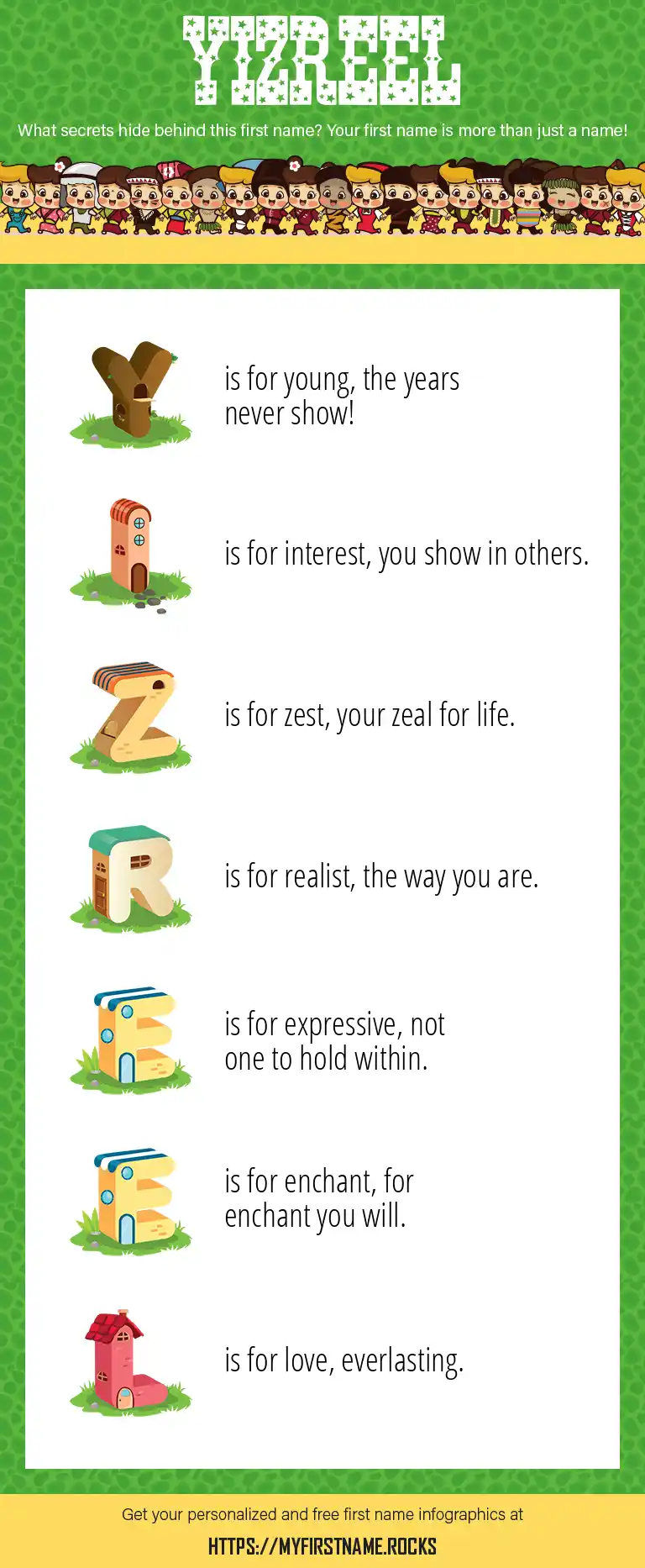 YIZREEL

What secrets hide behind this first name? Your first name is more than just a name!

Y is for young, the years never show!

I is for interest, you show in others.

Z is for zest, your zeal for life.

R is for realist, the way you are.

E is for expressive, not one to hold within.

E is for enchant, for enchant you will.

L is for love, everlasting.

Get your personalized and free first name infographics at

HTTPS://MYFIRSTNAME.ROCKS