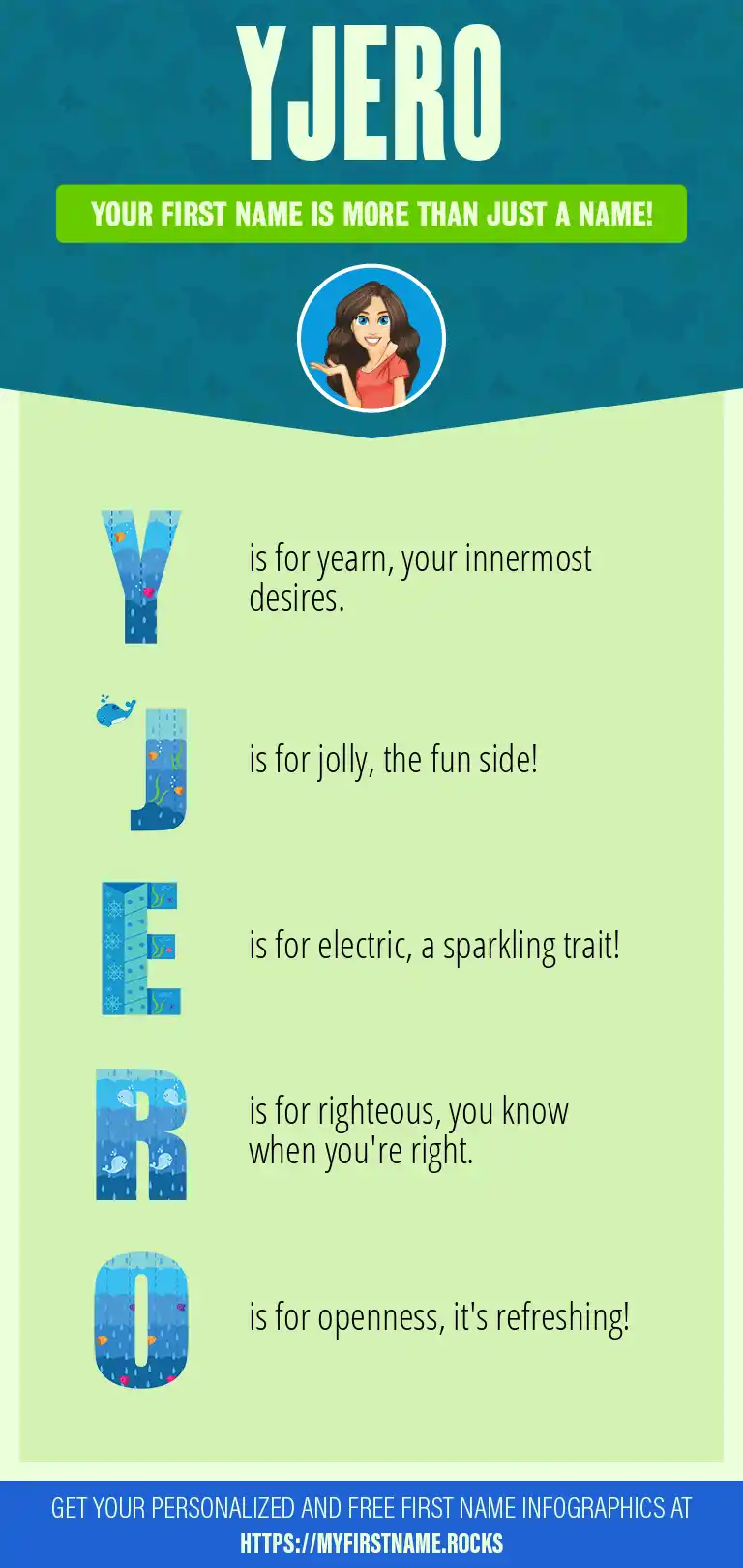 YJERO

YOUR FIRST NAME IS MORE THAN JUST A NAME!

Y is for yearn, your innermost desires.

J is for jolly, the fun side!

E is for electric, a sparkling trait!

R is for righteous, you know when you're right.

O is for openness, it's refreshing!

GET YOUR PERSONALIZED AND FREE FIRST NAME INFOGRAPHICS AT HTTPS://MYFIRSTNAME.ROCKS