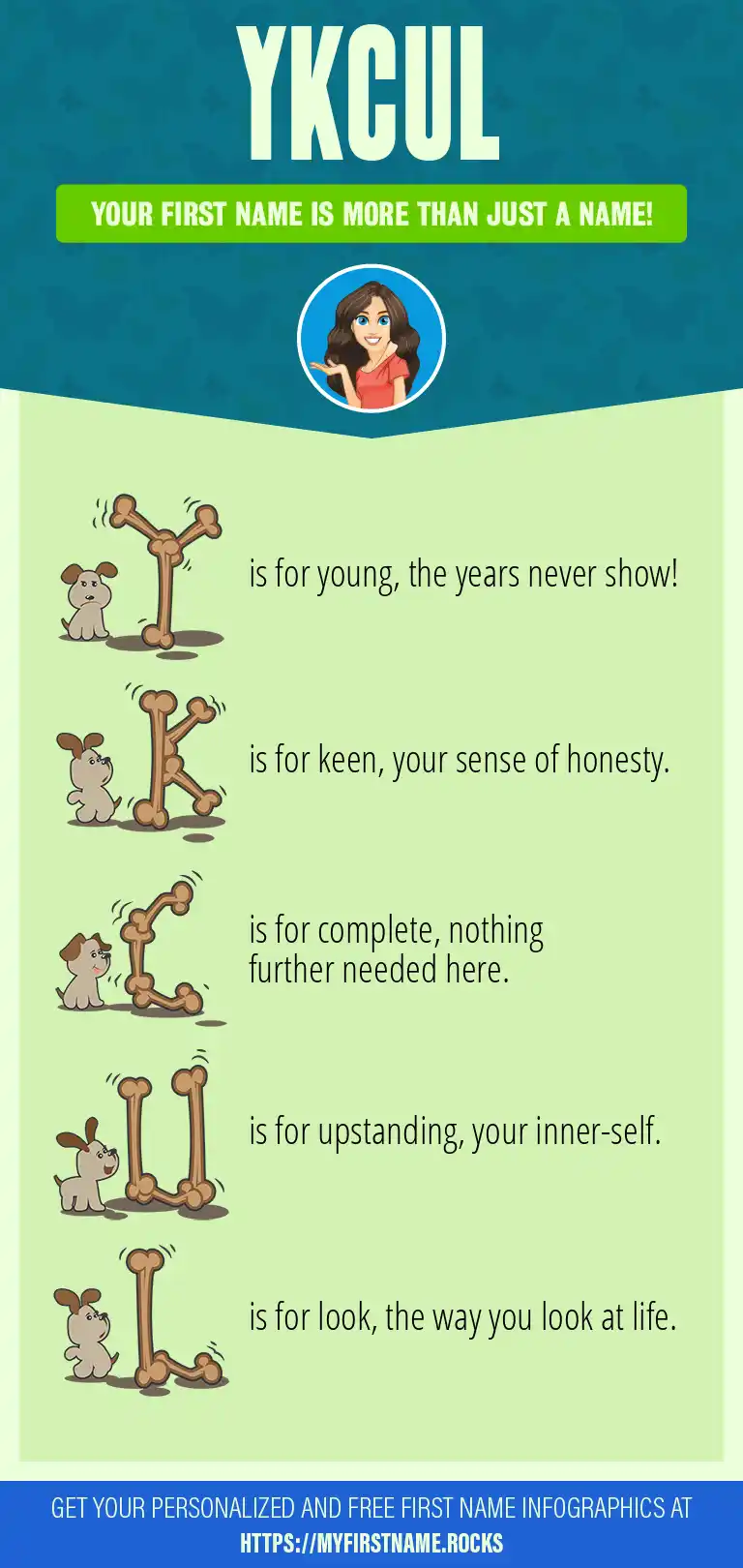 YKCUL

YOUR FIRST NAME IS MORE THAN JUST A NAME!

Y is for young, the years never show!

K is for keen, your sense of honesty.

C is for complete, nothing further needed here.

U is for upstanding, your inner-self.

L is for look, the way you look at life.

GET YOUR PERSONALIZED AND FREE FIRST NAME INFOGRAPHICS AT HTTPS://MYFIRSTNAME.ROCKS