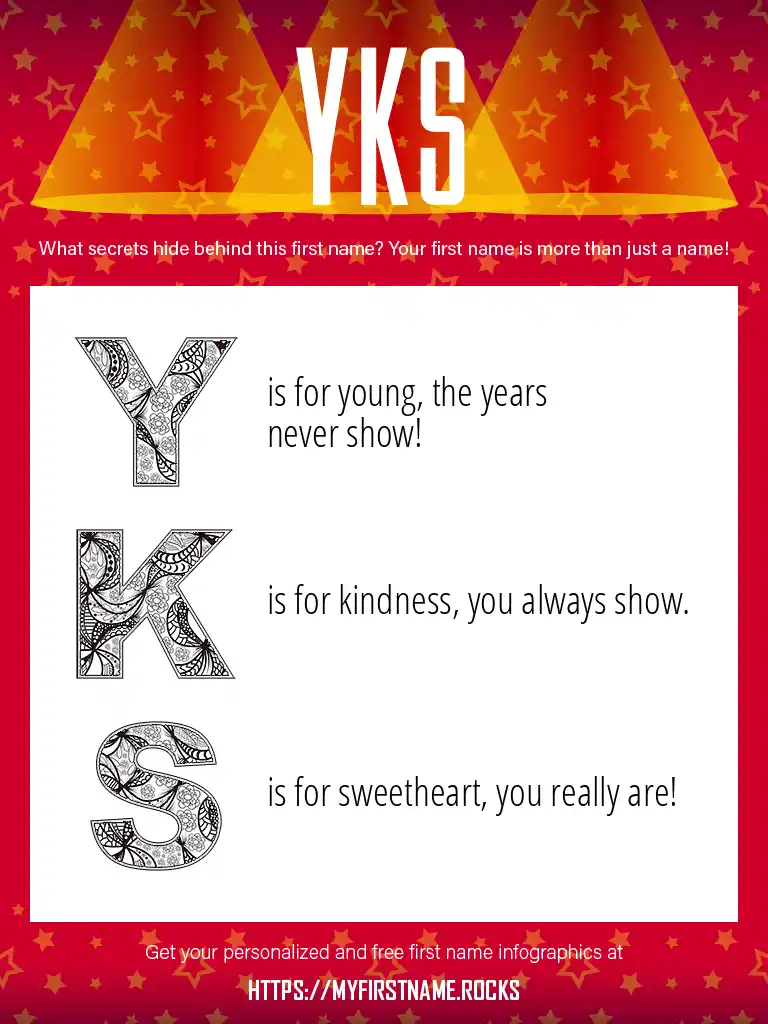 YKS

What secrets hide behind this first name? Your first name is more than just a name!

Y is for young, the years never show!

K is for kindness, you always show.

S is for sweetheart, you really are!

Get your personalized and free first name infographics at

HTTPS://MYFIRSTNAME.ROCKS