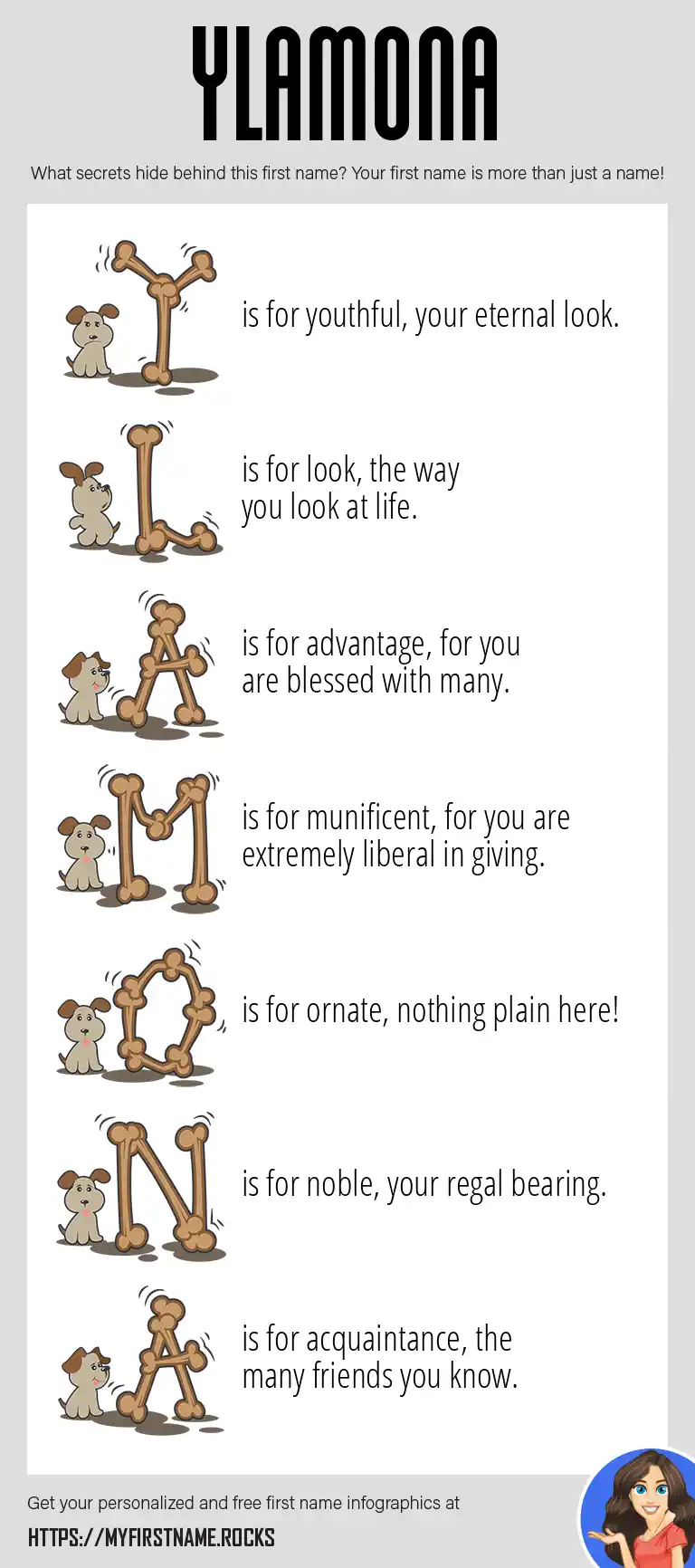 YLAMONA

What secrets hide behind this first name? Your first name is more than just a name!

Y is for youthful, your eternal look.

L is for look, the way you look at life.

A is for advantage, for you are blessed with many.

M is for munificent, for you are extremely liberal in giving.

O is for ornate, nothing plain here!

N is for noble, your regal bearing.

A is for acquaintance, the many friends you know.

Get your personalized and free first name infographics at

HTTPS://MYFIRSTNAME.ROCKS