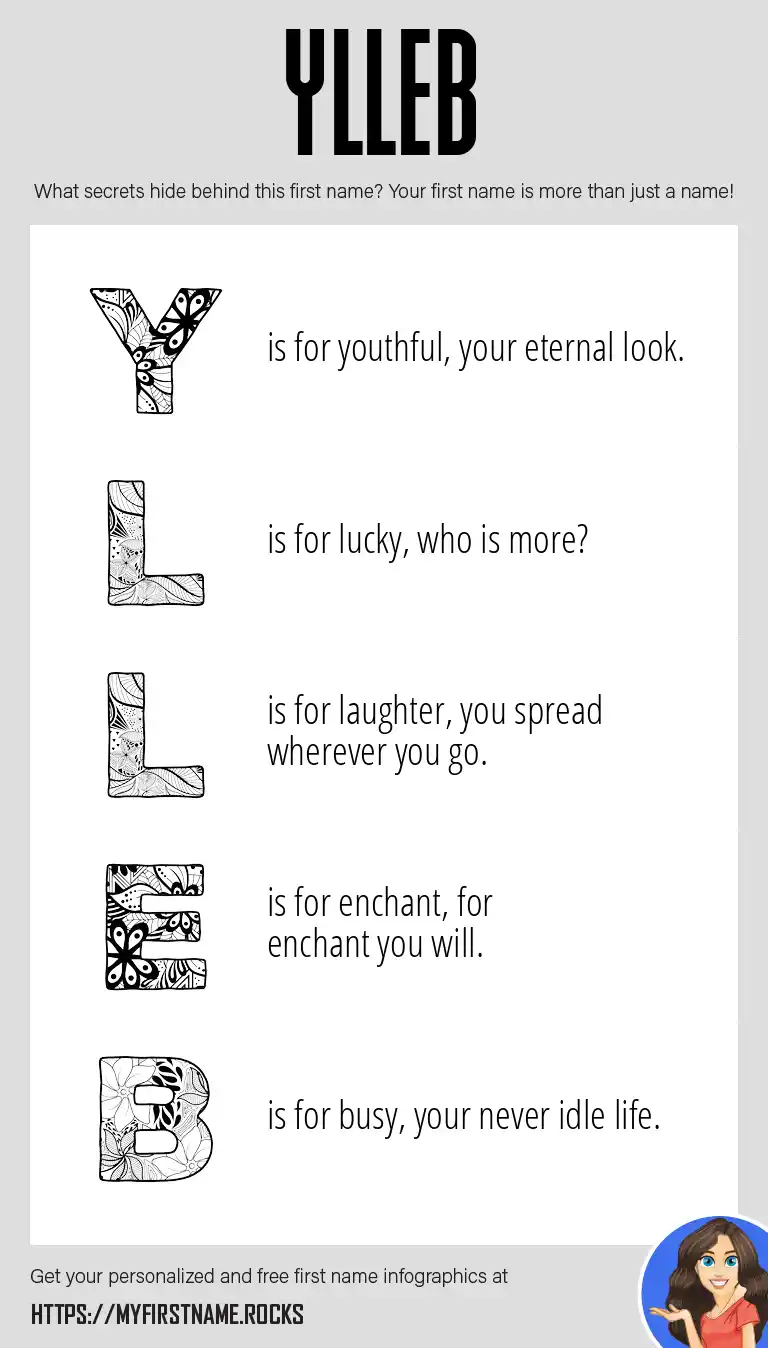 YLLEB

What secrets hide behind this first name? Your first name is more than just a name!

Y is for youthful, your eternal look.

L is for lucky, who is more?

L is for laughter, you spread wherever you go.

E is for enchant, for enchant you will.

B is for busy, your never idle life.

Get your personalized and free first name infographics at

HTTPS://MYFIRSTNAME.ROCKS