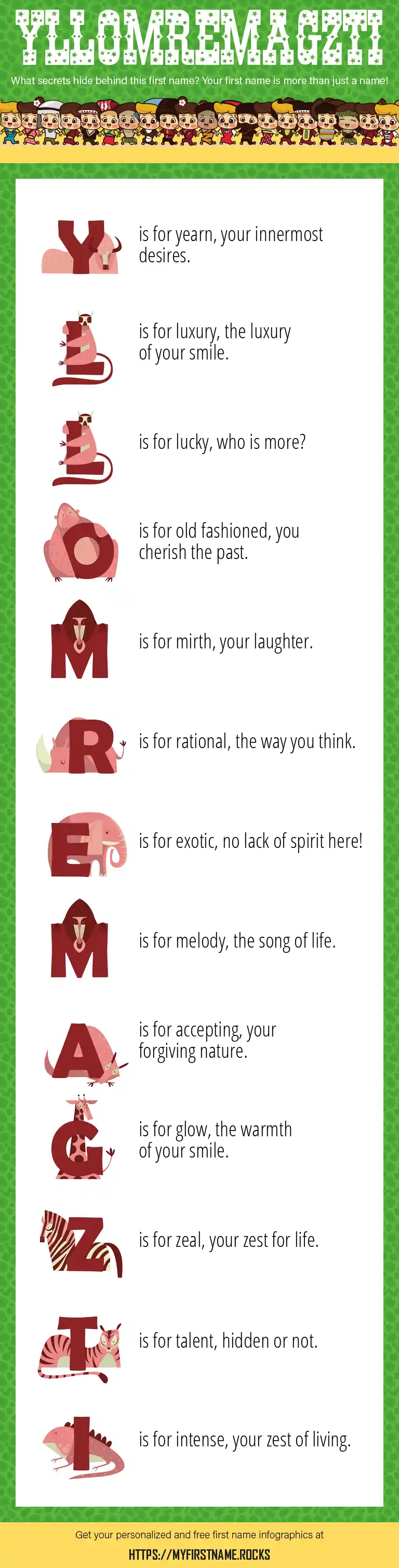 YLLOMREMAGZTI

What secrets hide behind this first name? Your first name is more than just a name!

Y is for yearn, your innermost desires.

L is for luxury, the luxury of your smile.

L is for lucky, who is more?

O is for old fashioned, you cherish the past.

M is for mirth, your laughter.

R is for rational, the way you think.

E is for exotic, no lack of spirit here!

M is for melody, the song of life.

A is for accepting, your forgiving nature.

G is for glow, the warmth of your smile.

Z is for zeal, your zest for life.

T is for talent, hidden or not.

I is for intense, your zest of living.

Get your personalized and free first name infographics at

HTTPS://MYFIRSTNAME.ROCKS