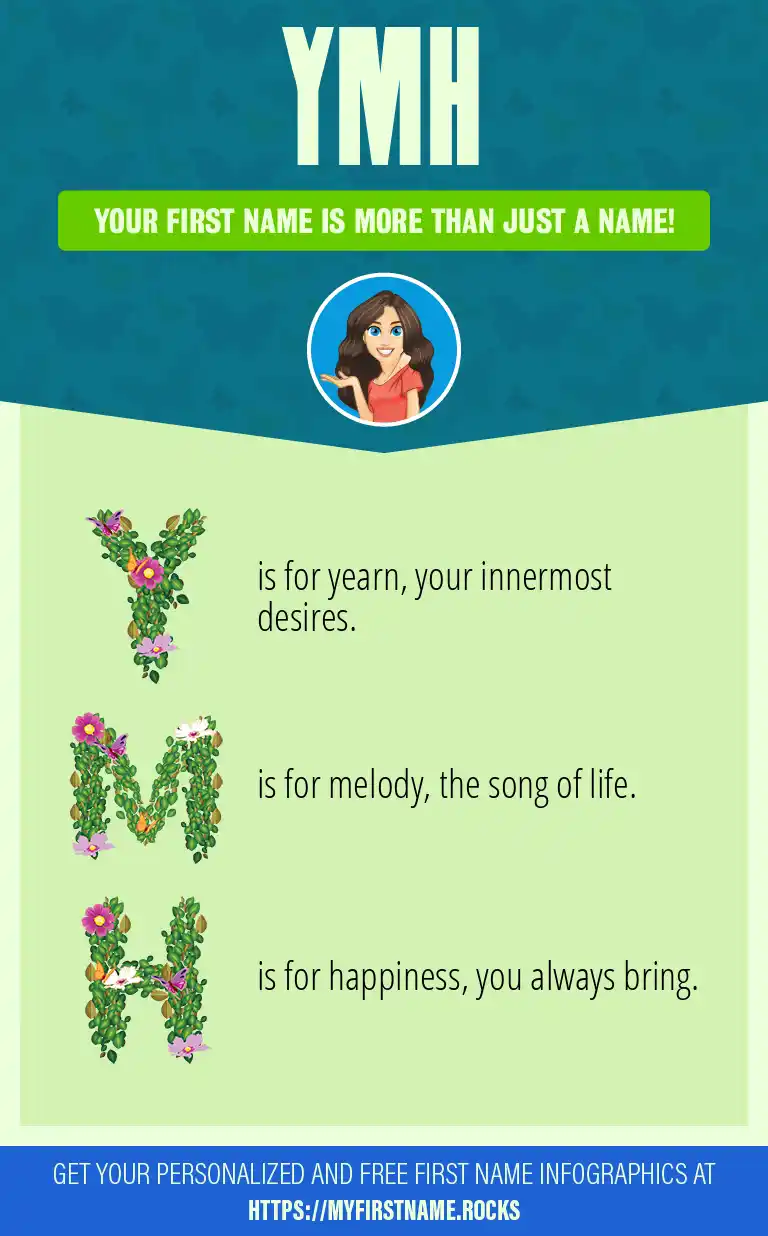 YMH

YOUR FIRST NAME IS MORE THAN JUST A NAME!

Y is for yearn, your innermost desires.

M is for melody, the song of life.

H is for happiness, you always bring.

GET YOUR PERSONALIZED AND FREE FIRST NAME INFOGRAPHICS AT
HTTPS://MYFIRSTNAME.ROCKS