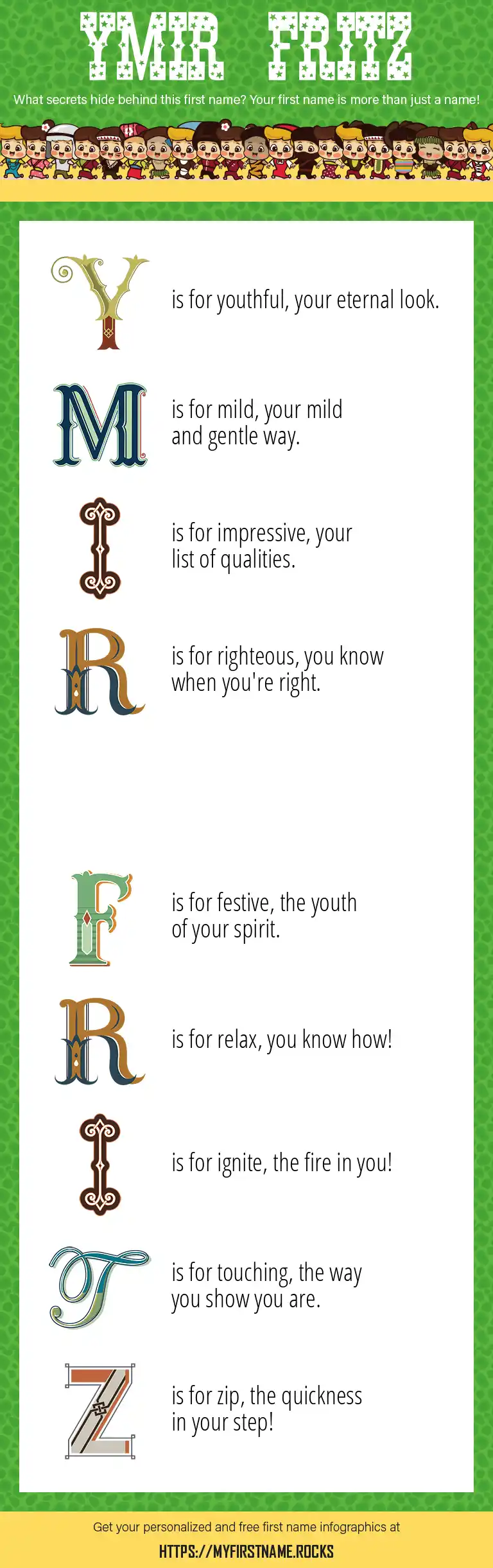 YMIR FRITZ

What secrets hide behind this first name? Your first name is more than just a name!

Y is for youthful, your eternal look.

M is for mild, your mild and gentle way.

I is for impressive, your list of qualities.

R is for righteous, you know when you're right.

F is for festive, the youth of your spirit.

R is for relax, you know how!

I is for ignite, the fire in you!

T is for touching, the way you show you are.

Z is for zip, the quickness in your step!

Get your personalized and free first name infographics at

HTTPS://MYFIRSTNAME.ROCKS