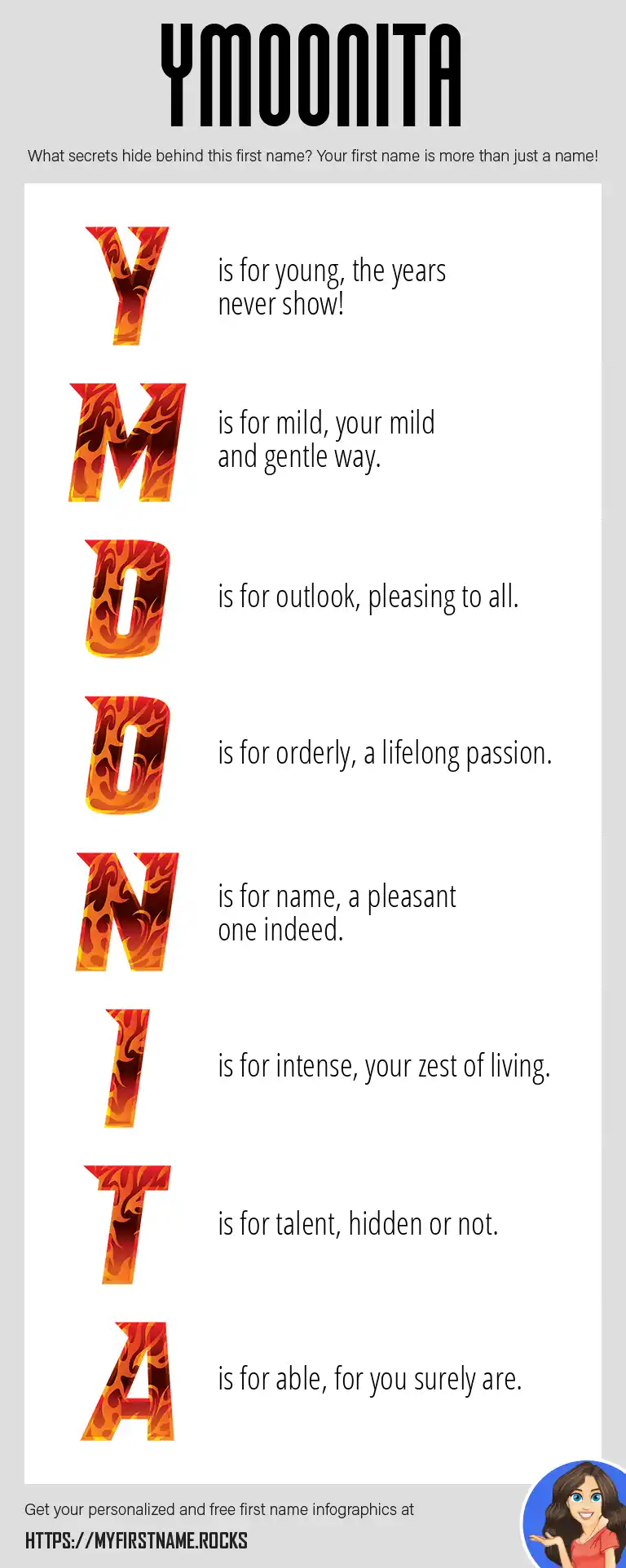 YMOONITA

What secrets hide behind this first name? Your first name is more than just a name!

Y is for young, the years never show!

M is for mild, your mild and gentle way.

O is for outlook, pleasing to all.

O is for orderly, a lifelong passion.

N is for name, a pleasant one indeed.

I is for intense, your zest of living.

T is for talent, hidden or not.

A is for able, for you surely are.

Get your personalized and free first name infographics at

HTTPS://MYFIRSTNAME.ROCKS