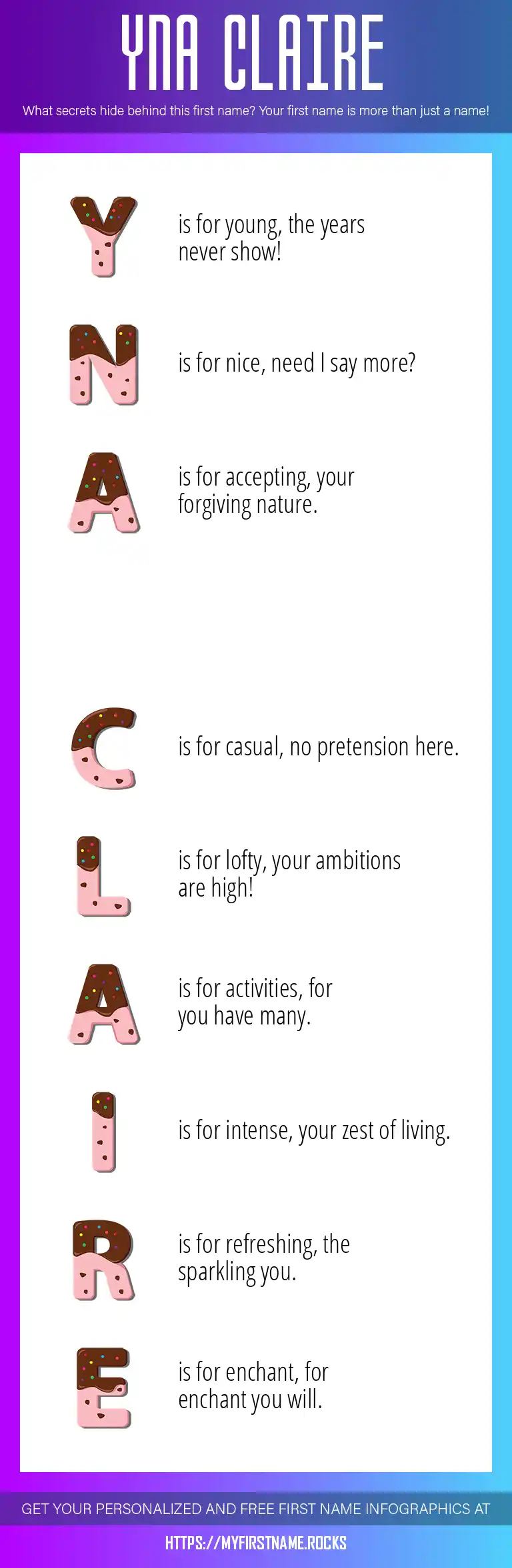 YNA CLAIRE

What secrets hide behind this first name? Your first name is more than just a name!

Y is for young, the years never show!

N is for nice, need I say more?

A is for accepting, your forgiving nature.

C is for casual, no pretension here.

L is for lofty, your ambitions are high!

A is for activities, for you have many.

I is for intense, your zest of living.

R is for refreshing, the sparkling you.

E is for enchant, for enchant you will.

GET YOUR PERSONALIZED AND FREE FIRST NAME INFOGRAPHICS AT

HTTPS://MYFIRSTNAME.ROCKS