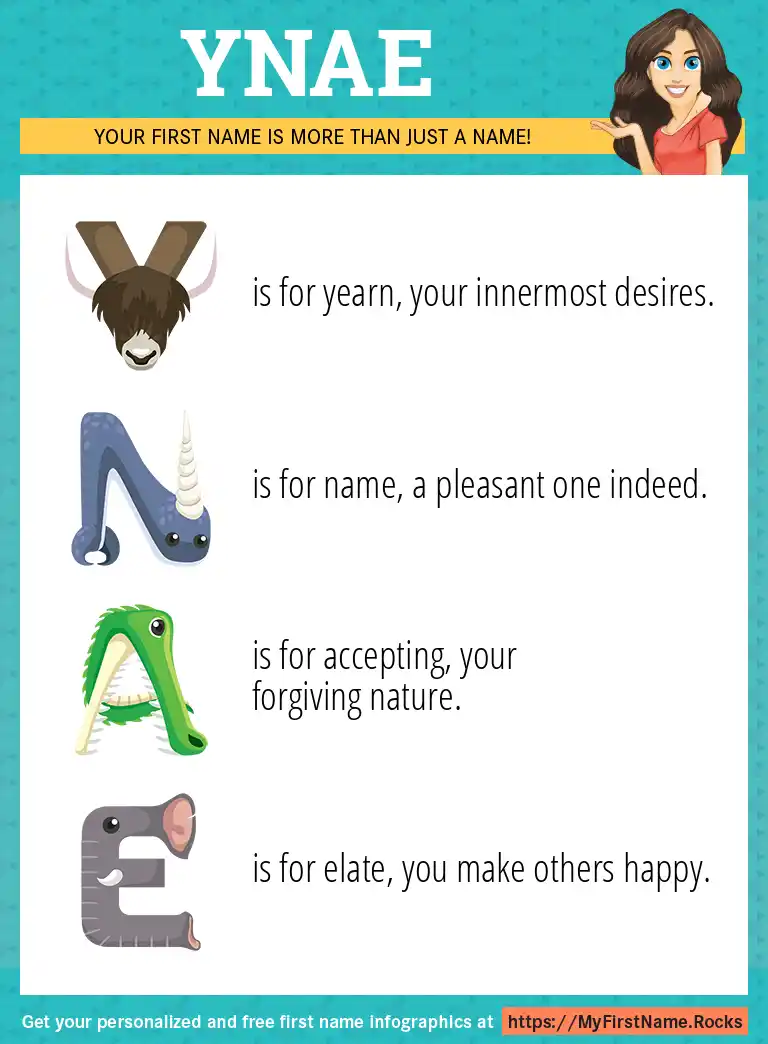 YNAE

YOUR FIRST NAME IS MORE THAN JUST A NAME!

Y is for yearn, your innermost desires.

N is for name, a pleasant one indeed.

A is for accepting, your forgiving nature.

E is for elate, you make others happy.

Get your personalized and free first name infographics at https://MyFirstName.Rocks