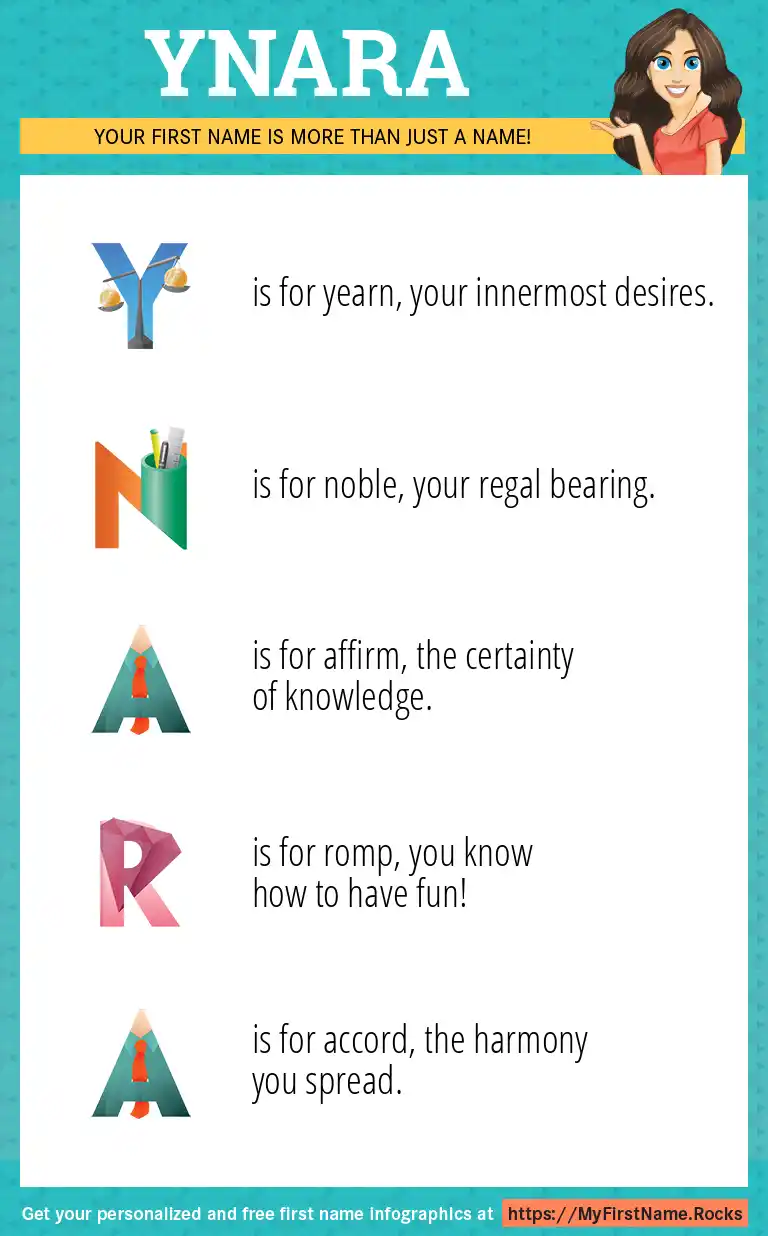 YNARA

YOUR FIRST NAME IS MORE THAN JUST A NAME!

Y is for yearn, your innermost desires.

N is for noble, your regal bearing.

A is for affirm, the certainty of knowledge.

R is for romp, you know how to have fun!

A is for accord, the harmony you spread.

Get your personalized and free first name infographics at https://MyFirstName.Rocks