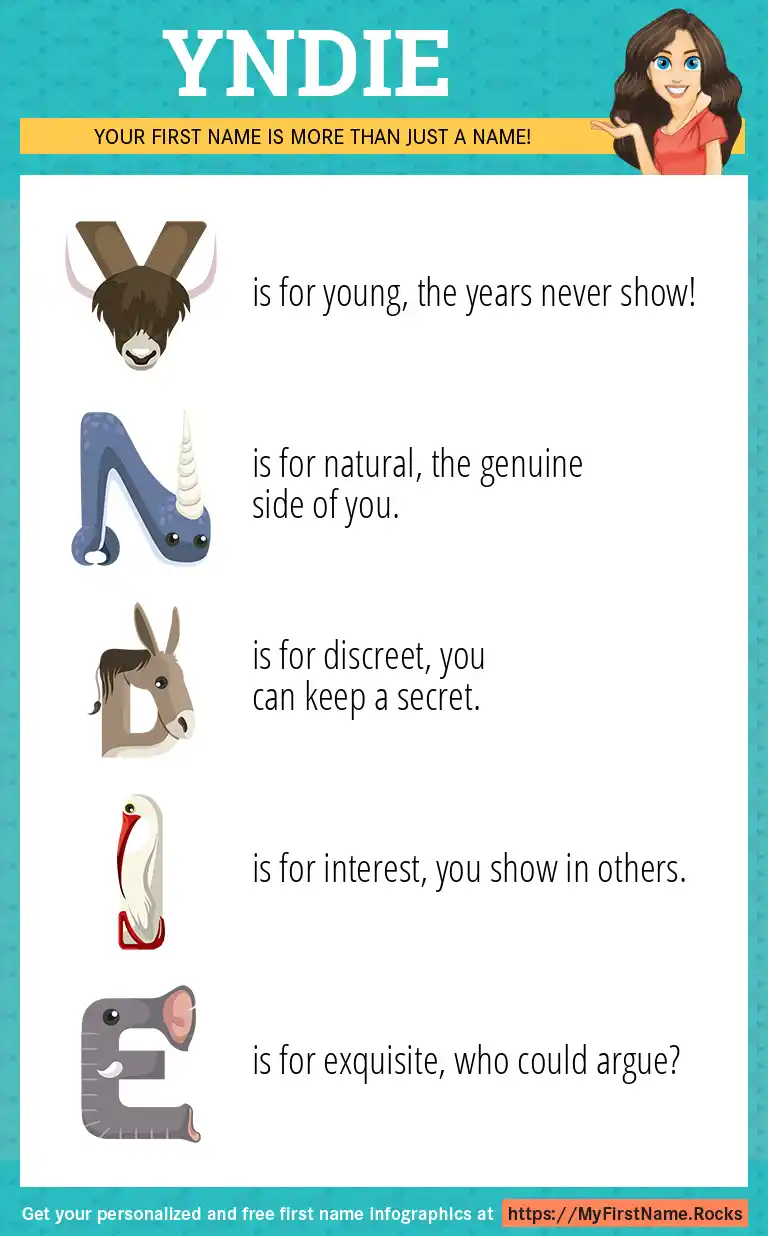 YNDIE

YOUR FIRST NAME IS MORE THAN JUST A NAME!

Y is for young, the years never show!

N is for natural, the genuine side of you.

D is for discreet, you can keep a secret.

I is for interest, you show in others.

E is for exquisite, who could argue?

Get your personalized and free first name infographics at https://MyFirstName.Rocks