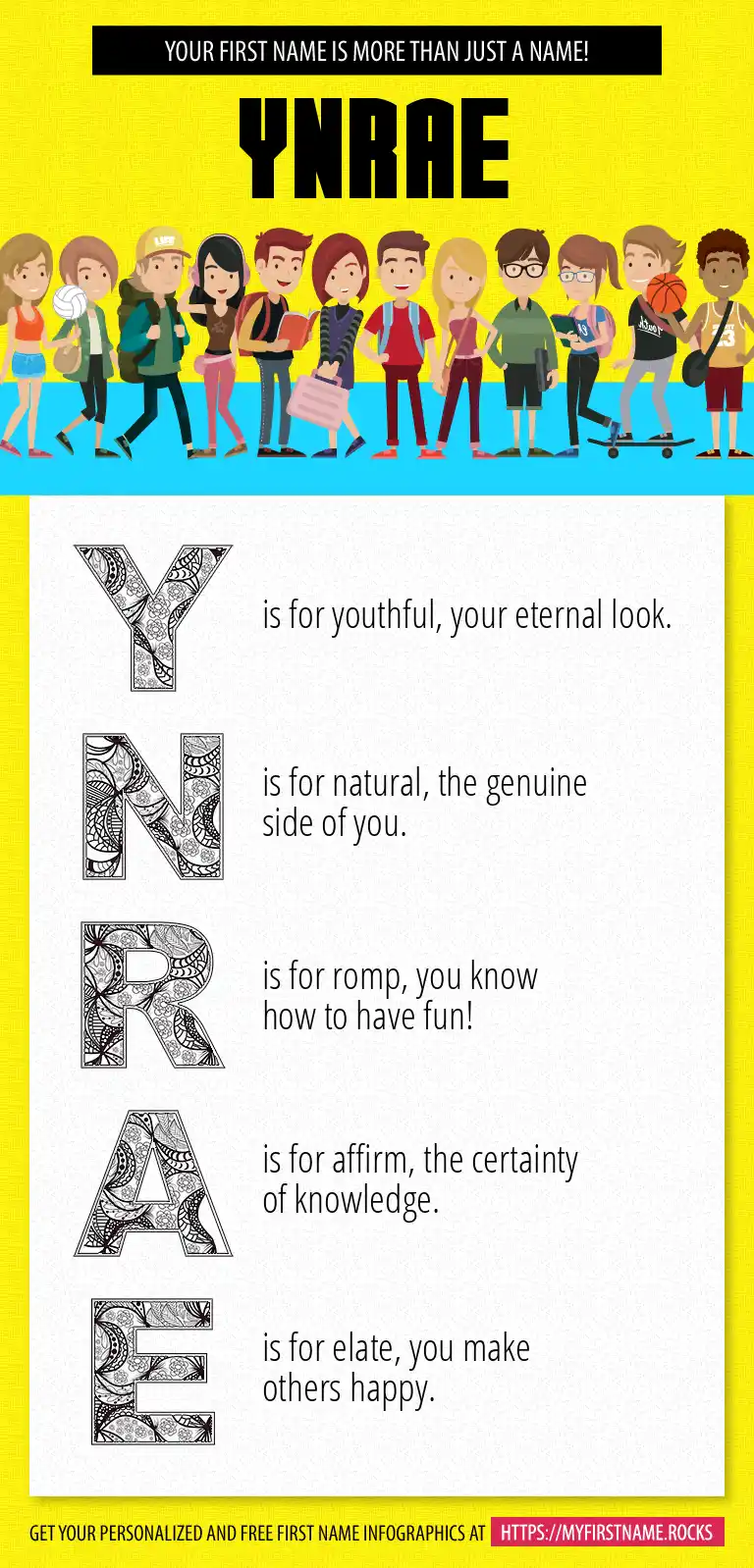 YOUR FIRST NAME IS MORE THAN JUST A NAME!

YNRAE

Y is for youthful, your eternal look.

N is for natural, the genuine side of you.

R is for romp, you know how to have fun!

A is for affirm, the certainty of knowledge.

E is for elate, you make others happy.

GET YOUR PERSONALIZED AND FREE FIRST NAME INFOGRAPHICS AT HTTPS://MYFIRSTNAME.ROCKS