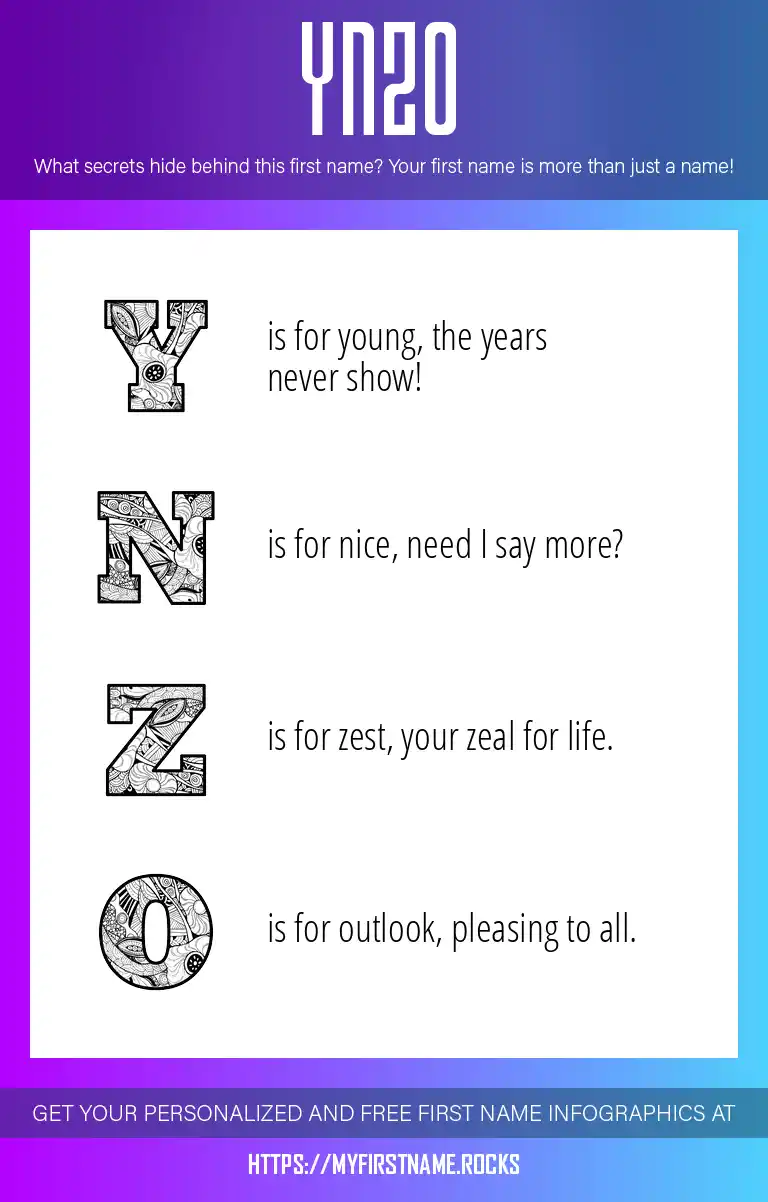 YNZO

What secrets hide behind this first name? Your first name is more than just a name!

Y is for young, the years never show!

N is for nice, need I say more?

Z is for zest, your zeal for life.

O is for outlook, pleasing to all.

GET YOUR PERSONALIZED AND FREE FIRST NAME INFOGRAPHICS AT

HTTPS://MYFIRSTNAME.ROCKS