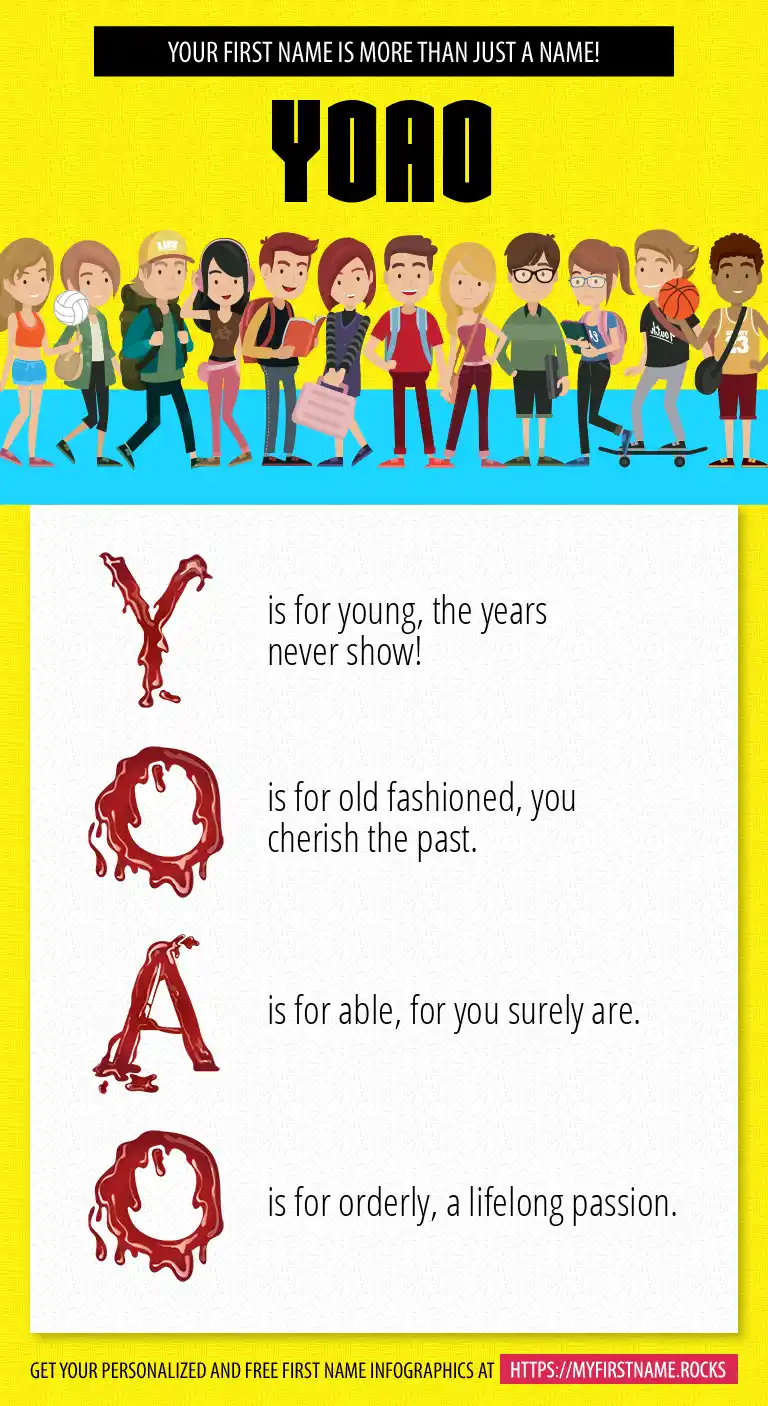 YOUR FIRST NAME IS MORE THAN JUST A NAME!

YOAO

Y is for young, the years never show!

O is for old fashioned, you cherish the past.

A is for able, for you surely are.

O is for orderly, a lifelong passion.

GET YOUR PERSONALIZED AND FREE FIRST NAME INFOGRAPHICS AT HTTPS://MYFIRSTNAME.ROCKS