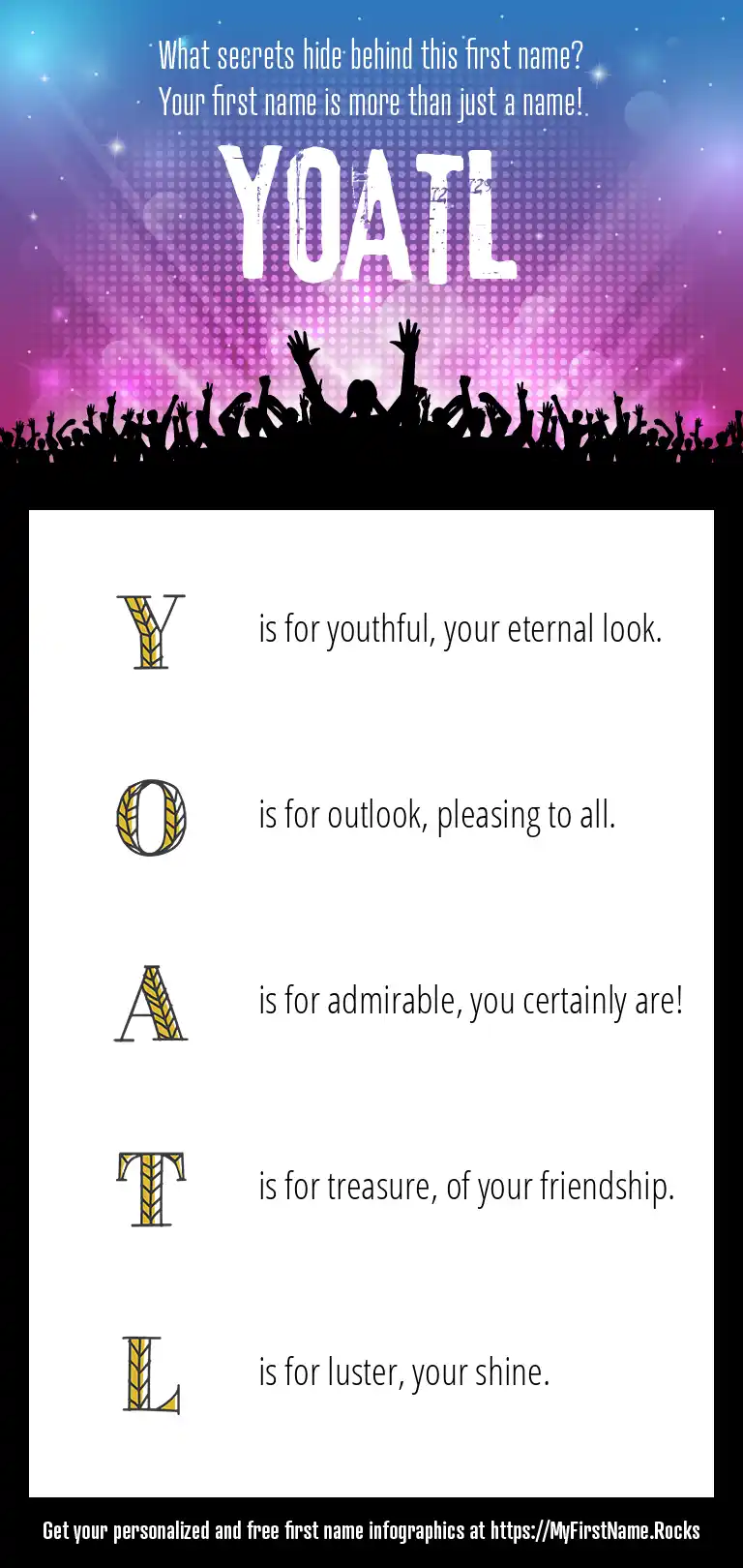 What secrets hide behind this first name?
Your first name is more than just a name!

YOATL

Y is for youthful, your eternal look.

O is for outlook, pleasing to all.

A is for admirable, you certainly are!

T is for treasure, of your friendship.

L is for luster, your shine.

Get your personalized and free first name infographics at https://MyFirstName.Rocks