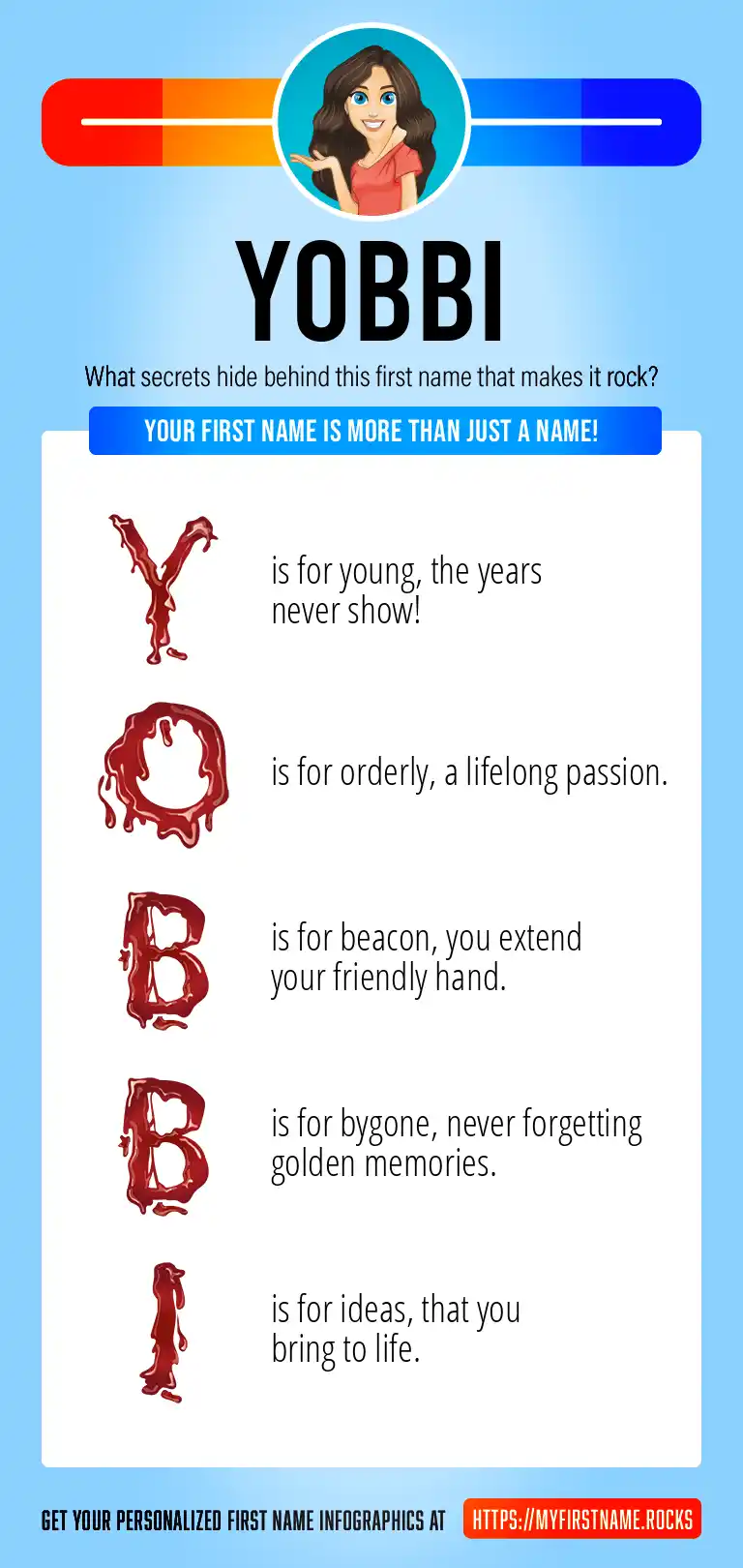 YOBBI

What secrets hide behind this first name that makes it rock?

YOUR FIRST NAME IS MORE THAN JUST A NAME!

Y is for young, the years never show!

O is for orderly, a lifelong passion.

B is for beacon, you extend your friendly hand.

B is for bygone, never forgetting golden memories.

I is for ideas, that you bring to life.

GET YOUR PERSONALIZED FIRST NAME INFOGRAPHICS AT HTTPS://MYFIRSTNAME.ROCKS