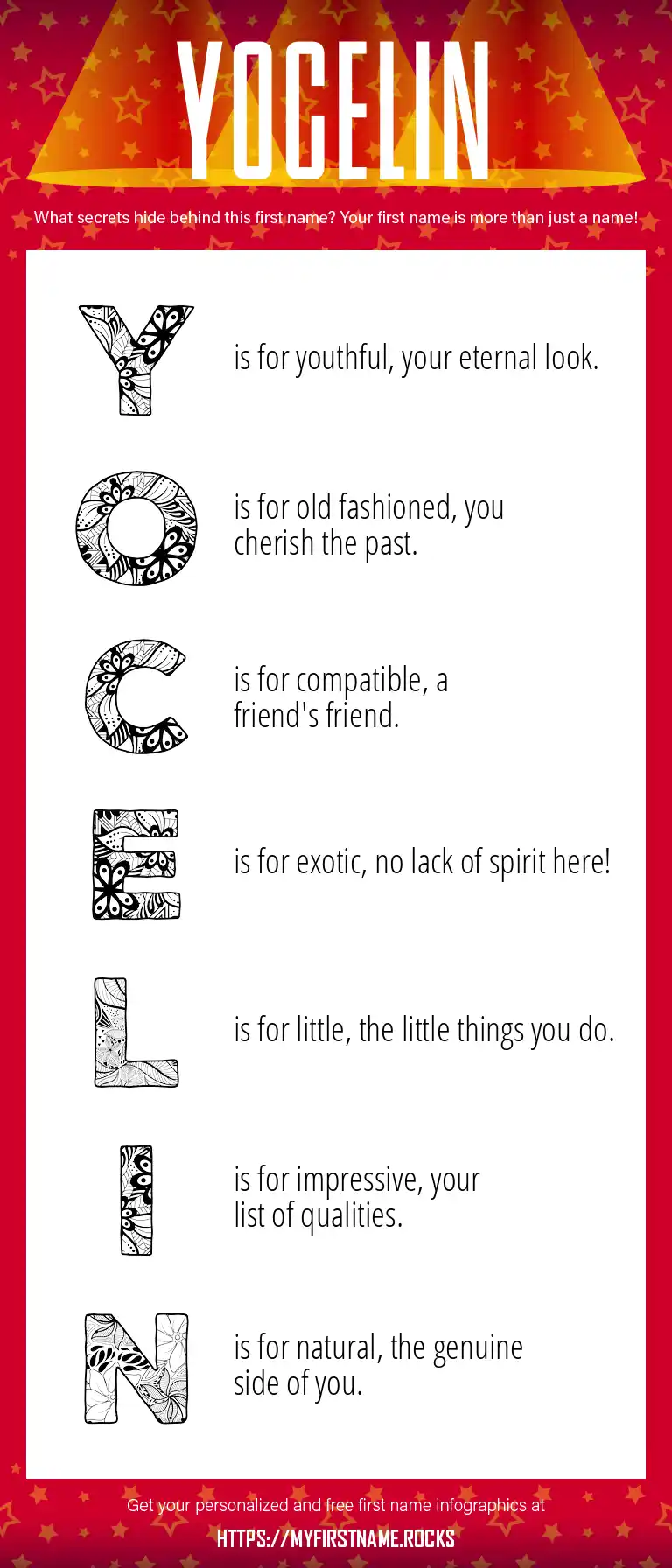 YOCELIN

What secrets hide behind this first name? Your first name is more than just a name!

Y is for youthful, your eternal look.

O is for old fashioned, you cherish the past.

C is for compatible, a friend's friend.

E is for exotic, no lack of spirit here!

L is for little, the little things you do.

I is for impressive, your list of qualities.

N is for natural, the genuine side of you.

Get your personalized and free first name infographics at

HTTPS://MYFIRSTNAME.ROCKS