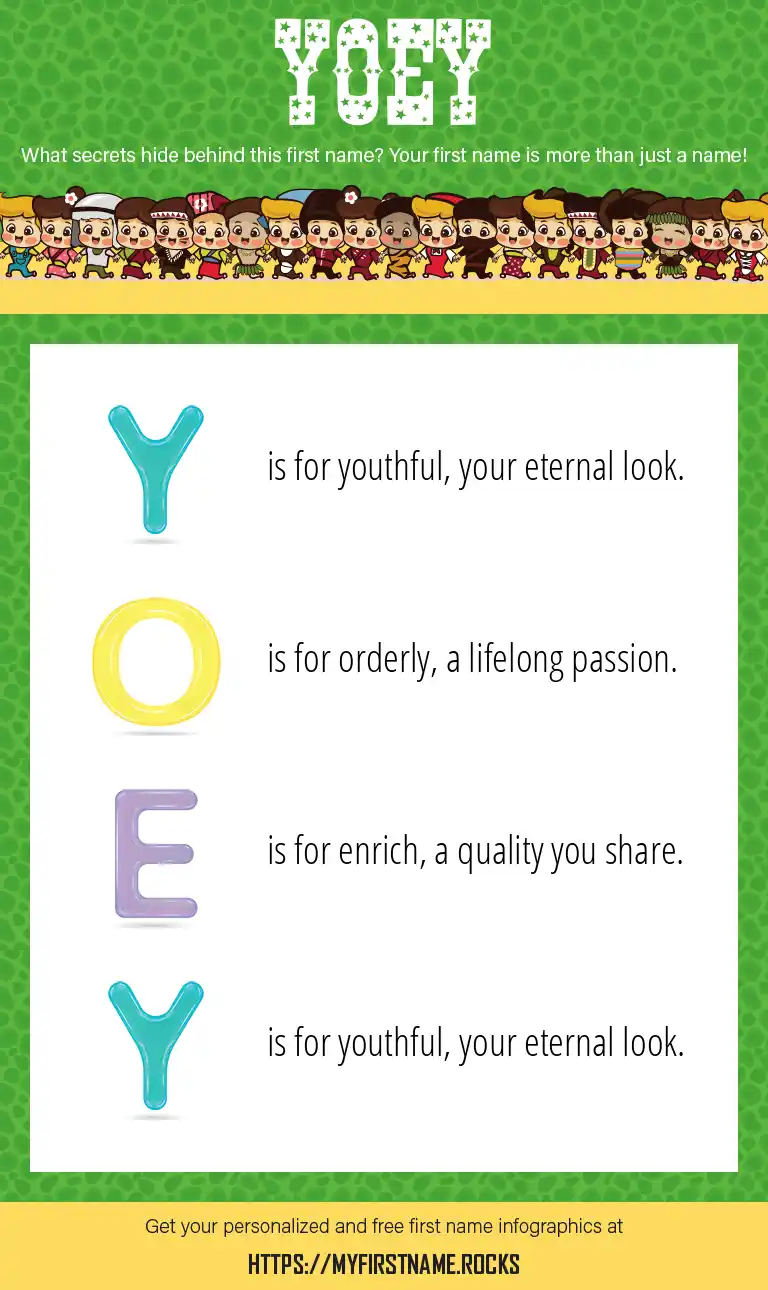 YOEY

What secrets hide behind this first name? Your first name is more than just a name!

Y is for youthful, your eternal look.

O is for orderly, a lifelong passion.

E is for enrich, a quality you share.

Y is for youthful, your eternal look.

Get your personalized and free first name infographics at

HTTPS://MYFIRSTNAME.ROCKS