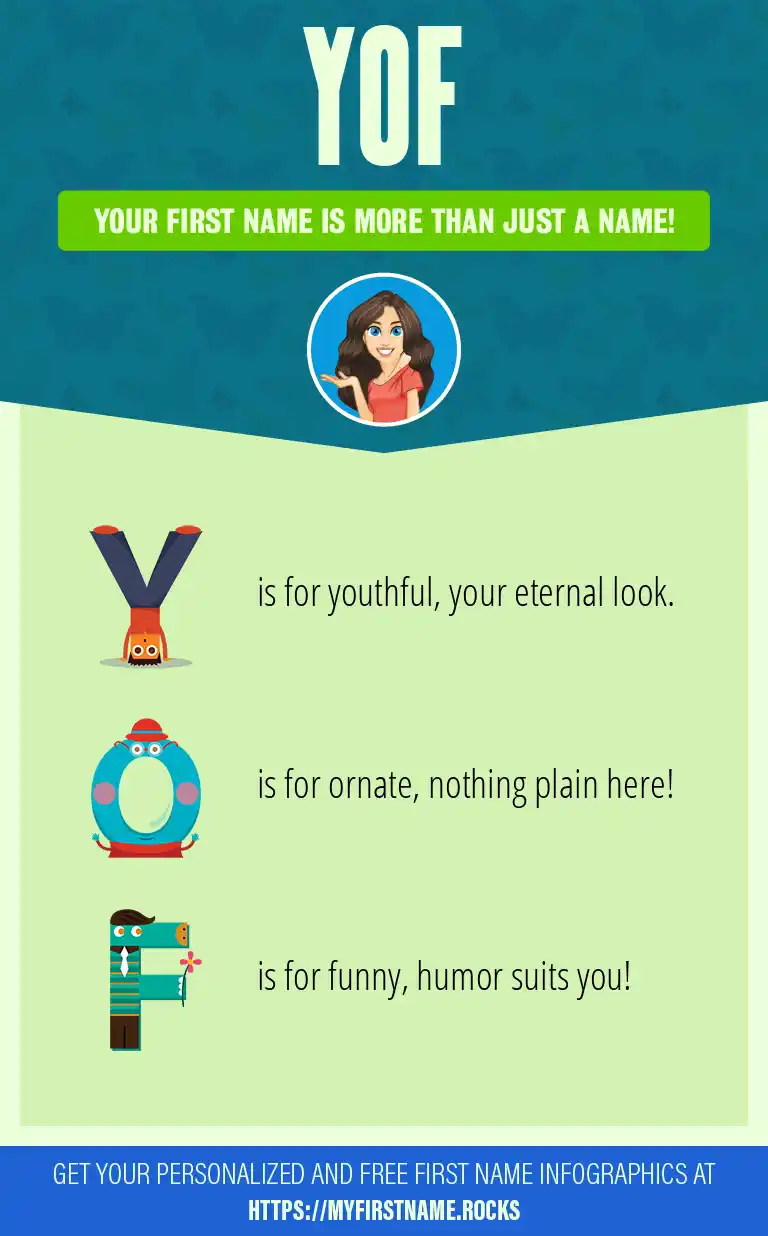 YOF

YOUR FIRST NAME IS MORE THAN JUST A NAME!

Y is for youthful, your eternal look.

O is for ornate, nothing plain here!

F is for funny, humor suits you!

GET YOUR PERSONALIZED AND FREE FIRST NAME INFOGRAPHICS AT HTTPS://MYFIRSTNAME.ROCKS