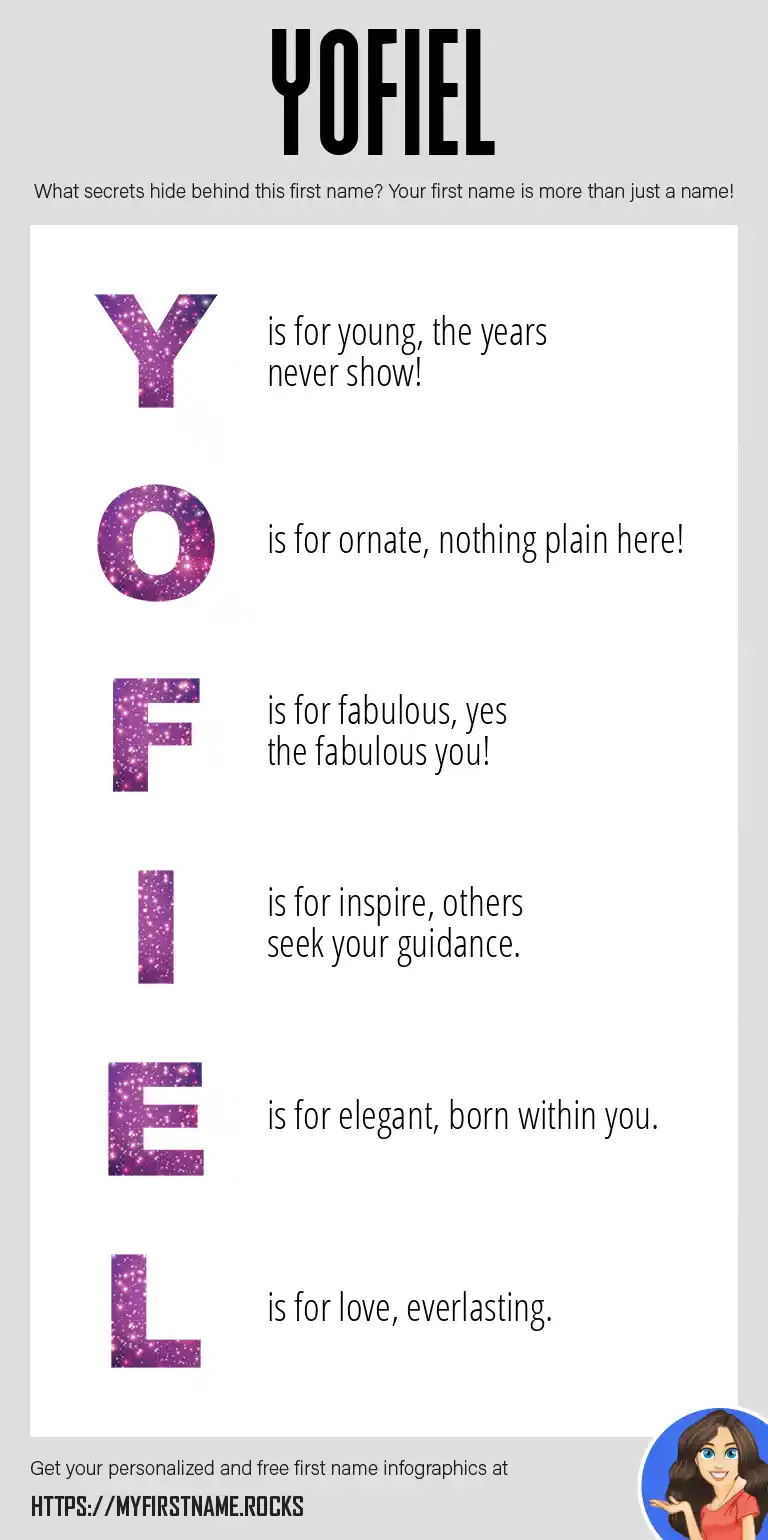 YOFIEL

What secrets hide behind this first name? Your first name is more than just a name!

Y is for young, the years never show!

O is for ornate, nothing plain here!

F is for fabulous, yes the fabulous you!

I is for inspire, others seek your guidance.

E is for elegant, born within you.

L is for love, everlasting.

Get your personalized and free first name infographics at

HTTPS://MYFIRSTNAME.ROCKS