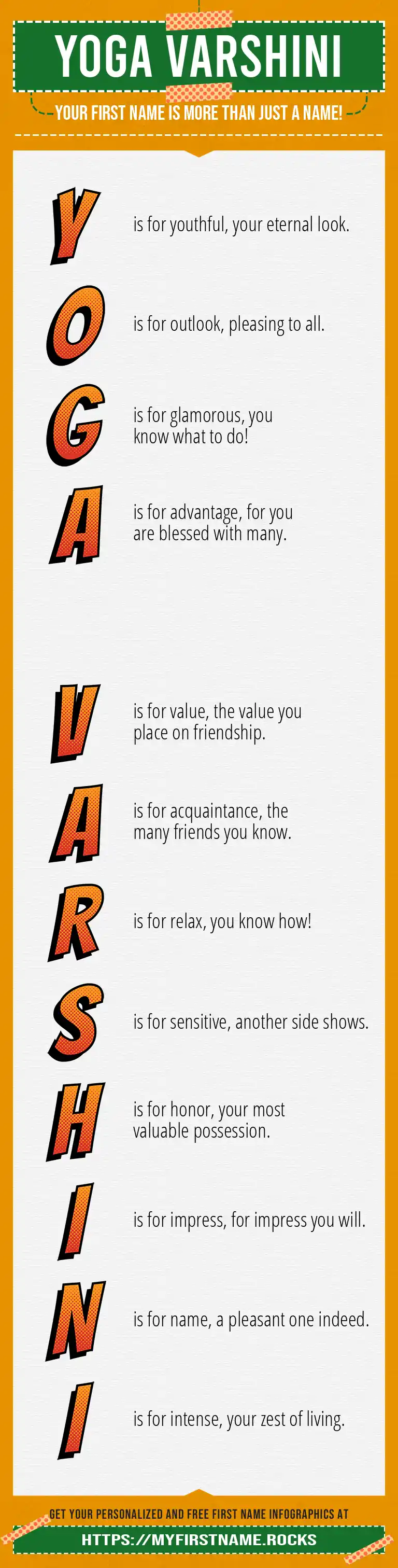 YOGA VARSHINI

YOUR FIRST NAME IS MORE THAN JUST A NAME!

Y is for youthful, your eternal look.

O is for outlook, pleasing to all.

G is for glamorous, you know what to do!

A is for advantage, for you are blessed with many.

V is for value, the value you place on friendship.

A is for acquaintance, the many friends you know.

R is for relax, you know how!

S is for sensitive, another side shows.

H is for honor, your most valuable possession.

I is for impress, for impress you will.

N is for name, a pleasant one indeed.

I is for intense, your zest of living.

GET YOUR PERSONALIZED AND FREE FIRST NAME INFOGRAPHICS AT

HTTPS://MYFIRSTNAME.ROCKS