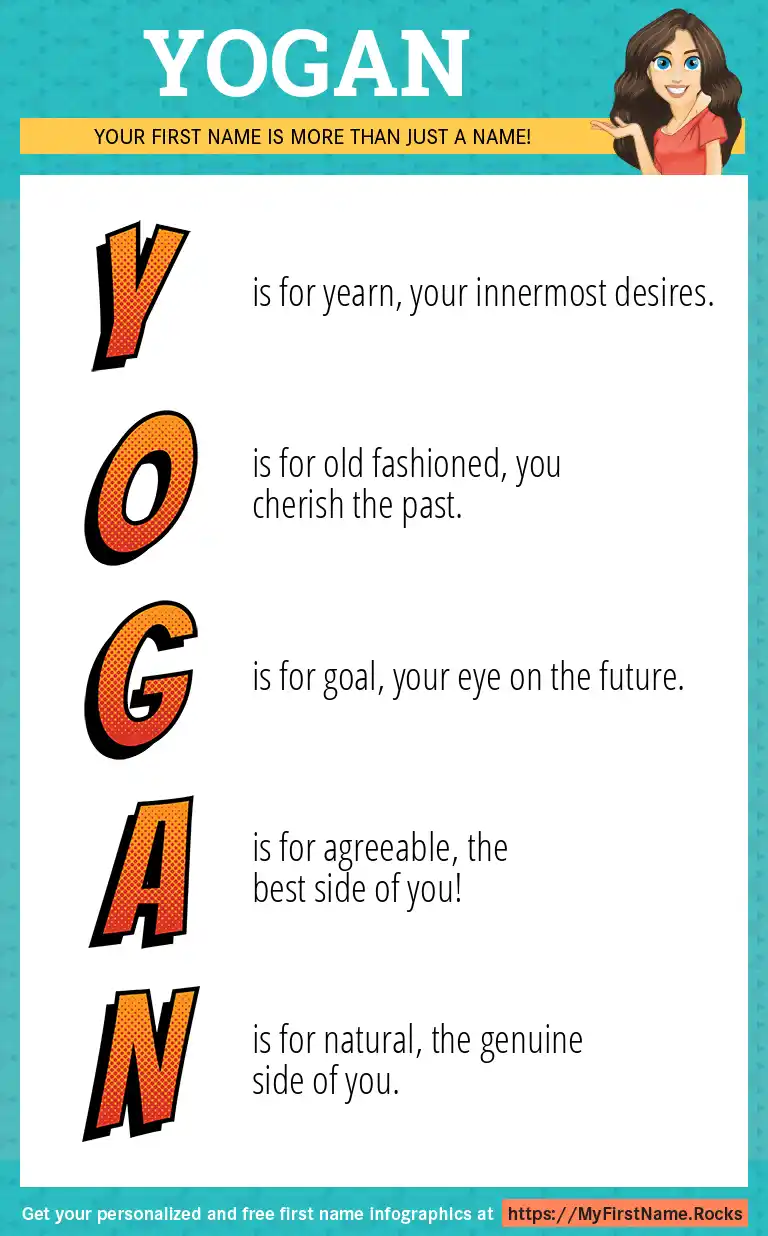 YOGAN

YOUR FIRST NAME IS MORE THAN JUST A NAME!

Y is for yearn, your innermost desires.

O is for old fashioned, you cherish the past.

G is for goal, your eye on the future.

A is for agreeable, the best side of you!

N is for natural, the genuine side of you.

Get your personalized and free first name infographics at https://MyFirstName.Rocks