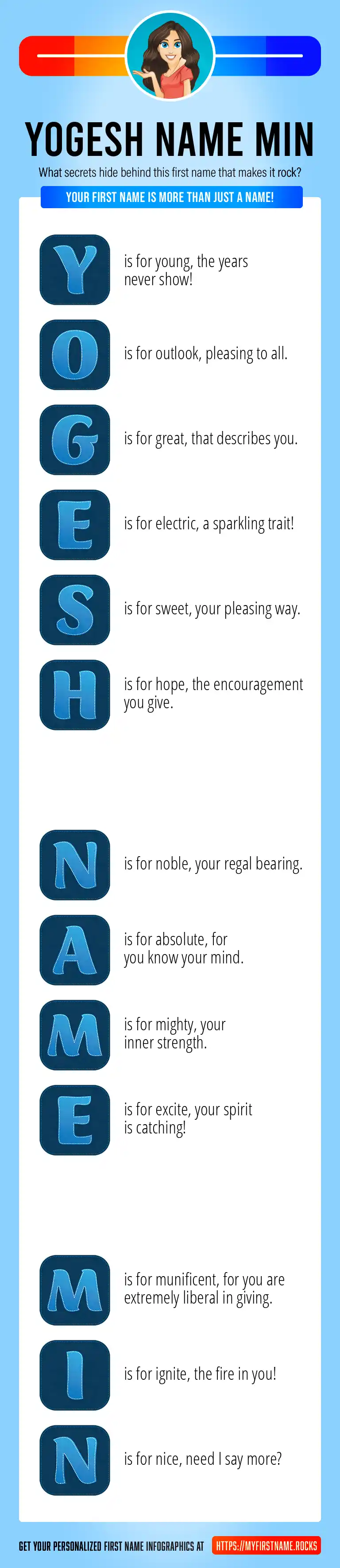 YOGESH NAME MIN

What secrets hide behind this first name that makes it rock?

YOUR FIRST NAME IS MORE THAN JUST A NAME!

Y is for young, the years never show!

O is for outlook, pleasing to all.

G is for great, that describes you.

E is for electric, a sparkling trait!

S is for sweet, your pleasing way.

H is for hope, the encouragement you give.

N is for noble, your regal bearing.

A is for absolute, for you know your mind.

M is for mighty, your inner strength.

E is for excite, your spirit is catching!

M is for munificent, for you are extremely liberal in giving.

I is for ignite, the fire in you!

N is for nice, need I say more?

GET YOUR PERSONALIZED FIRST NAME INFOGRAPHICS AT HTTPS://MYFIRSTNAME.ROCKS