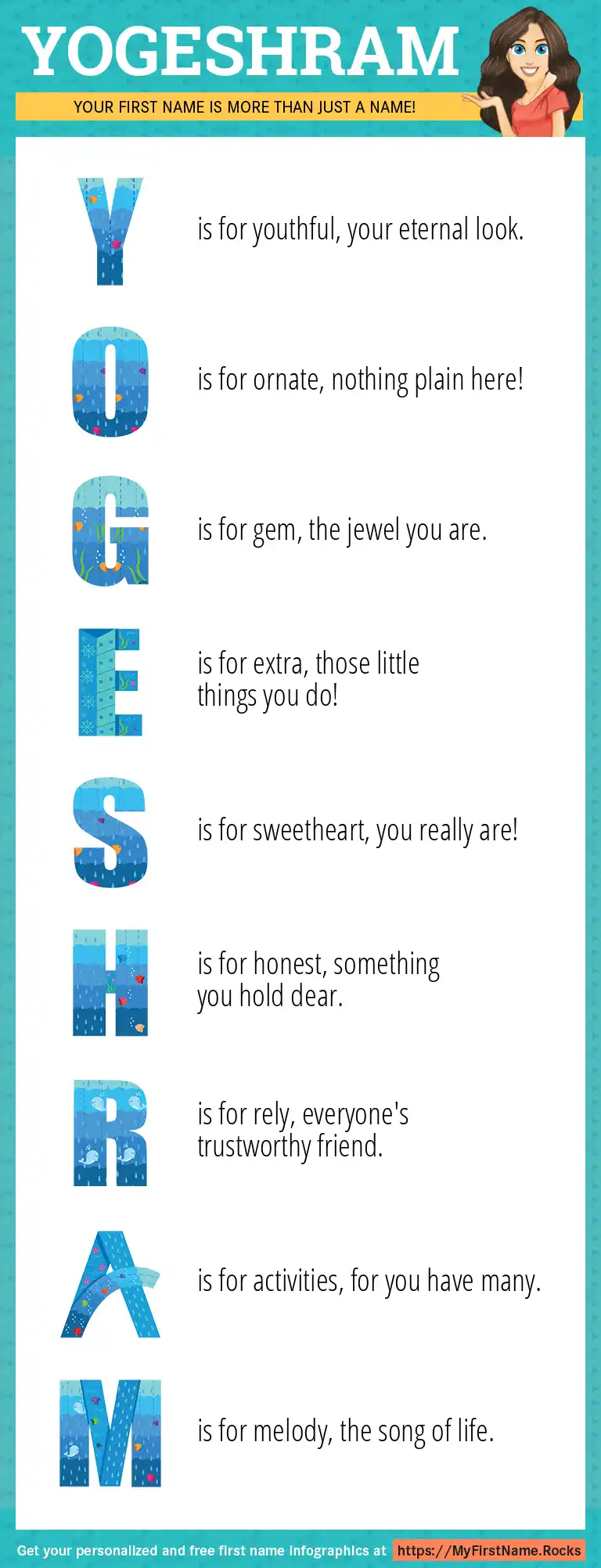 YOGESHRAM

YOUR FIRST NAME IS MORE THAN JUST A NAME!

Y is for youthful, your eternal look.

O is for ornate, nothing plain here!

G is for gem, the jewel you are.

E is for extra, those little things you do!

S is for sweetheart, you really are!

H is for honest, something you hold dear.

R is for rely, everyone's trustworthy friend.

A is for activities, for you have many.

M is for melody, the song of life.

Get your personalized and free first name infographics at https://MyFirstName.Rocks