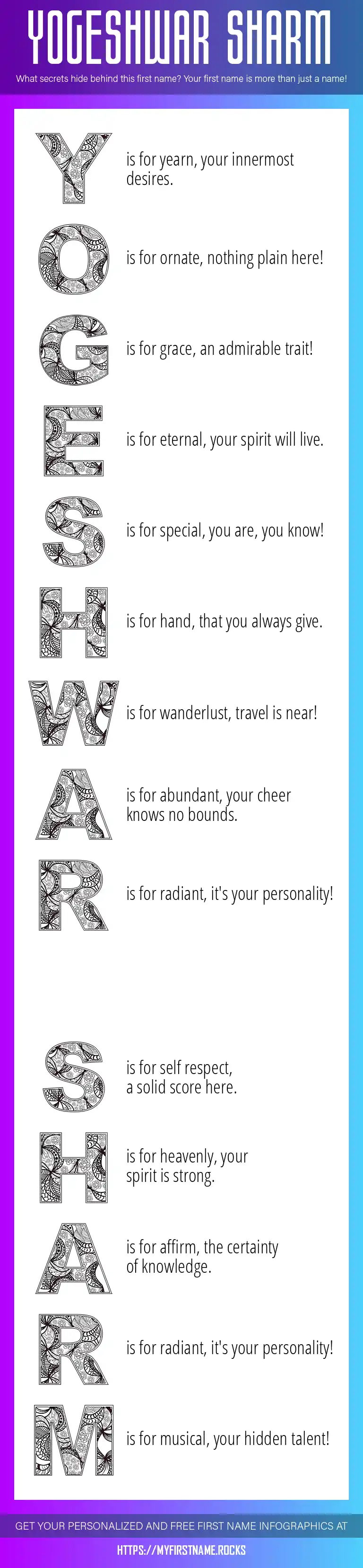 YOGESHWAR SHARM

What secrets hide behind this first name? Your first name is more than just a name!

Y is for yearn, your innermost desires.

O is for ornate, nothing plain here!

G is for grace, an admirable trait!

E is for eternal, your spirit will live.

S is for special, you are, you know!

H is for hand, that you always give.

W is for wanderlust, travel is near!

A is for abundant, your cheer knows no bounds.

R is for radiant, it's your personality!

S is for self respect, a solid score here.

H is for heavenly, your spirit is strong.

A is for affirm, the certainty of knowledge.

R is for radiant, it's your personality!

M is for musical, your hidden talent!

GET YOUR PERSONALIZED AND FREE FIRST NAME INFOGRAPHICS AT

HTTPS://MYFIRSTNAME.ROCKS