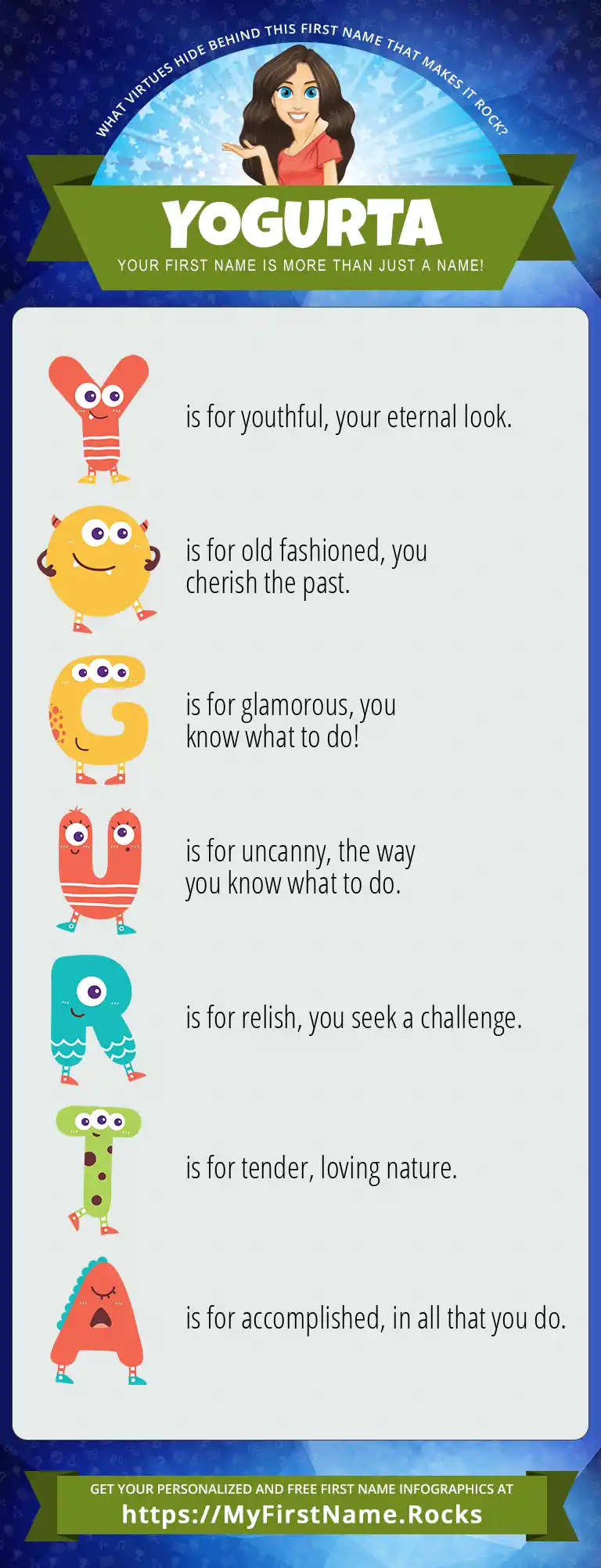 WHAT VIRTUES HIDE BEHIND THIS FIRST NAME THAT MAKES IT ROCK?

YOGURTA

YOUR FIRST NAME IS MORE THAN JUST A NAME!

Y is for youthful, your eternal look.

O is for old fashioned, you cherish the past.

G is for glamorous, you know what to do!

U is for uncanny, the way you know what to do.

R is for relish, you seek a challenge.

T is for tender, loving nature.

A is for accomplished, in all that you do.

GET YOUR PERSONALIZED AND FREE FIRST NAME INFOGRAPHICS AT
https://MyFirstName.Rocks