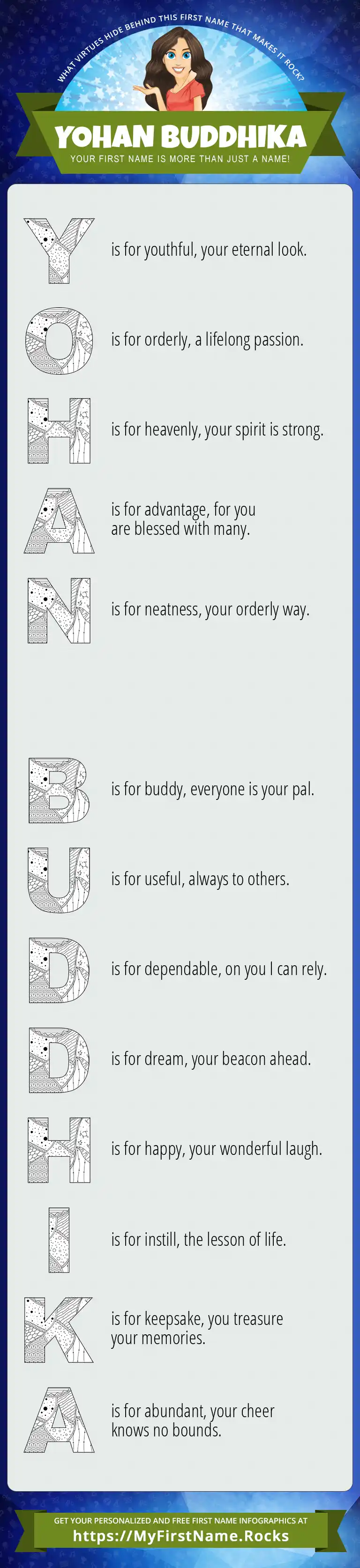 WHAT VIRTUES HIDE BEHIND THIS FIRST NAME THAT MAKES IT ROCK?

YOHAN BUDDHIKA

YOUR FIRST NAME IS MORE THAN JUST A NAME!

Y is for youthful, your eternal look.

O is for orderly, a lifelong passion.

H is for heavenly, your spirit is strong.

A is for advantage, for you are blessed with many.

N is for neatness, your orderly way.

B is for buddy, everyone is your pal.

U is for useful, always to others.

D is for dependable, on you I can rely.

D is for dream, your beacon ahead.

H is for happy, your wonderful laugh.

I is for instill, the lesson of life.

K is for keepsake, you treasure your memories.

A is for abundant, your cheer knows no bounds.

GET YOUR PERSONALIZED AND FREE FIRST NAME INFOGRAPHICS AT

https://MyFirstName.Rocks