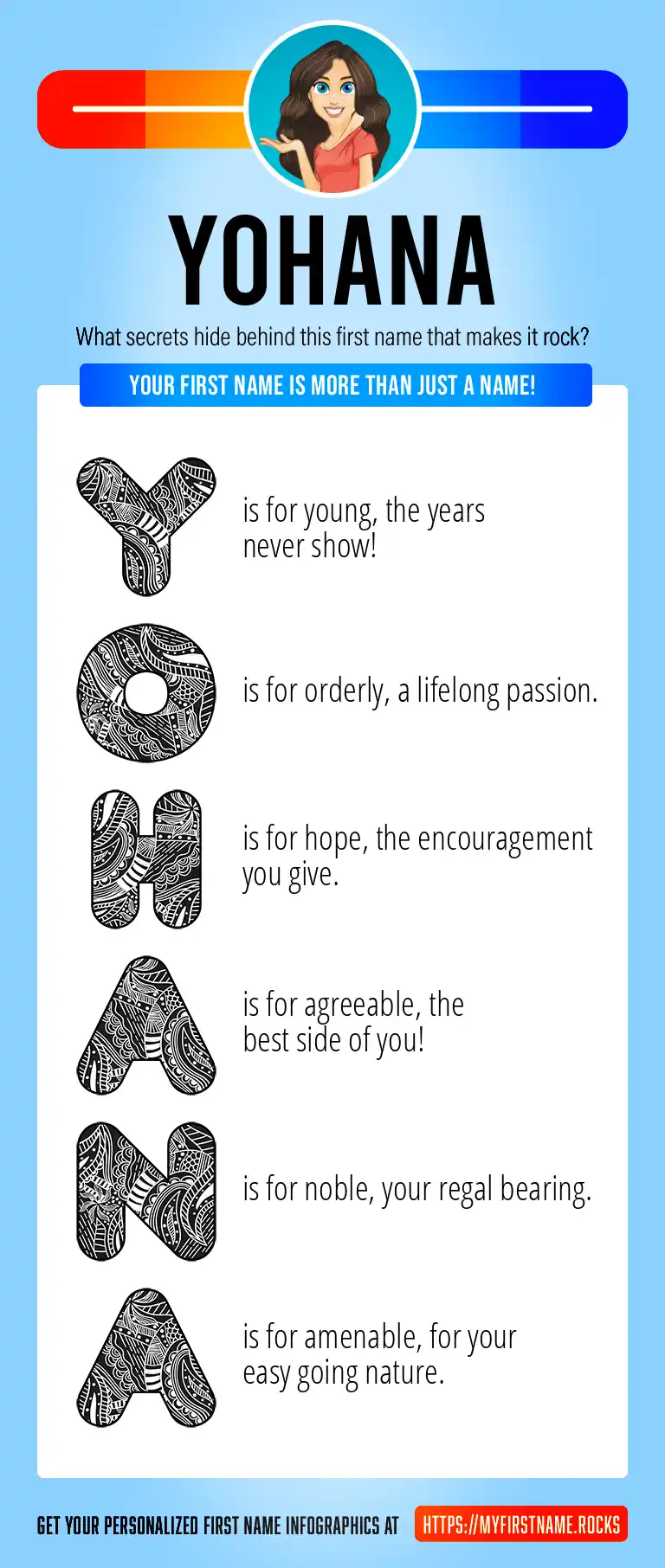 YOHANA

What secrets hide behind this first name that makes it rock?

YOUR FIRST NAME IS MORE THAN JUST A NAME!

Y is for young, the years never show!

O is for orderly, a lifelong passion.

H is for hope, the encouragement you give.

A is for agreeable, the best side of you!

N is for noble, your regal bearing.

A is for amenable, for your easy going nature.

GET YOUR PERSONALIZED FIRST NAME INFOGRAPHICS AT HTTPS://MYFIRSTNAME.ROCKS