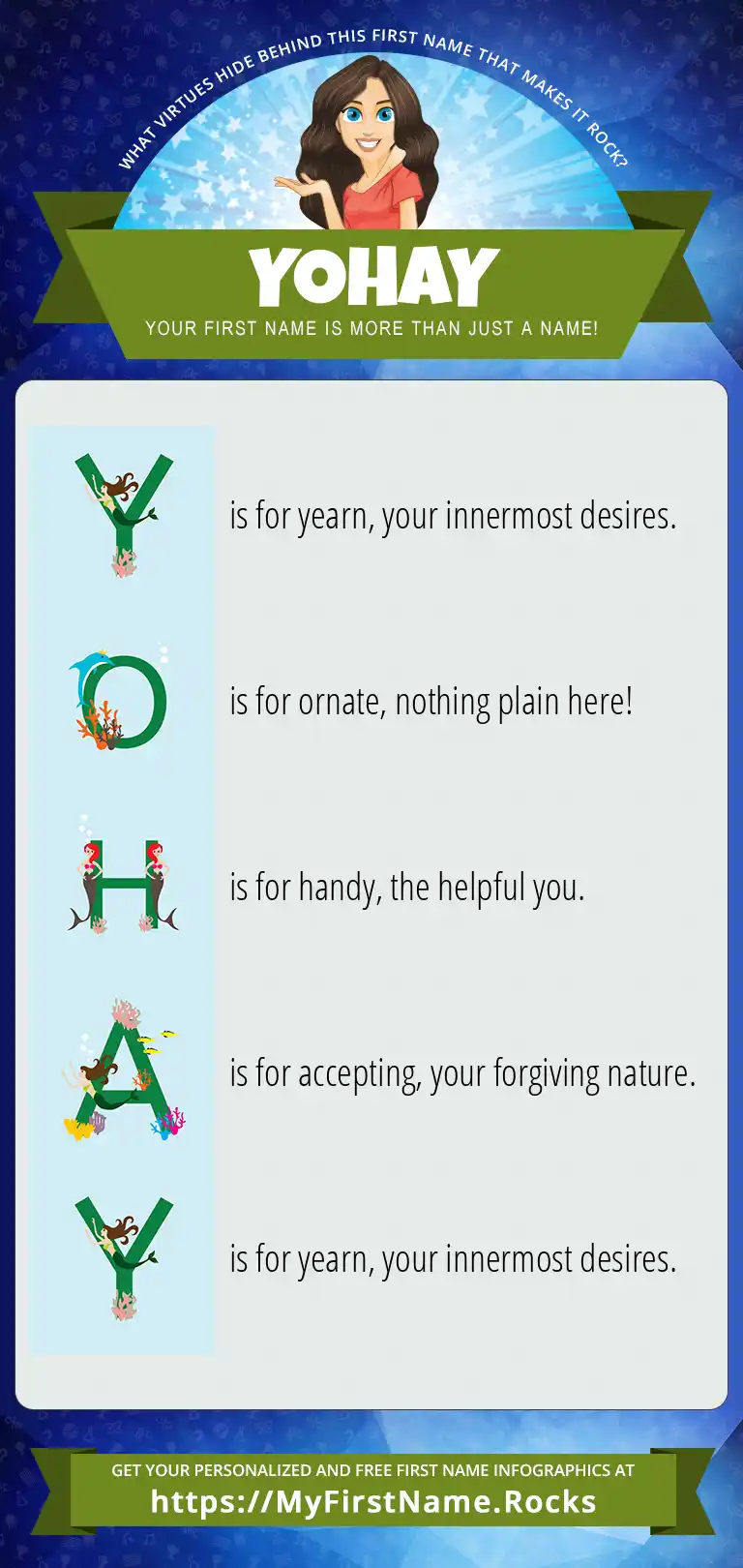 WHAT VIRTUES HIDE BEHIND THIS FIRST NAME THAT MAKES IT ROCK?

YOHAY

YOUR FIRST NAME IS MORE THAN JUST A NAME!

Y is for yearn, your innermost desires.

O is for ornate, nothing plain here!

H is for handy, the helpful you.

A is for accepting, your forgiving nature.

Y is for yearn, your innermost desires.

GET YOUR PERSONALIZED AND FREE FIRST NAME INFOGRAPHICS AT
https://MyFirstName.Rocks