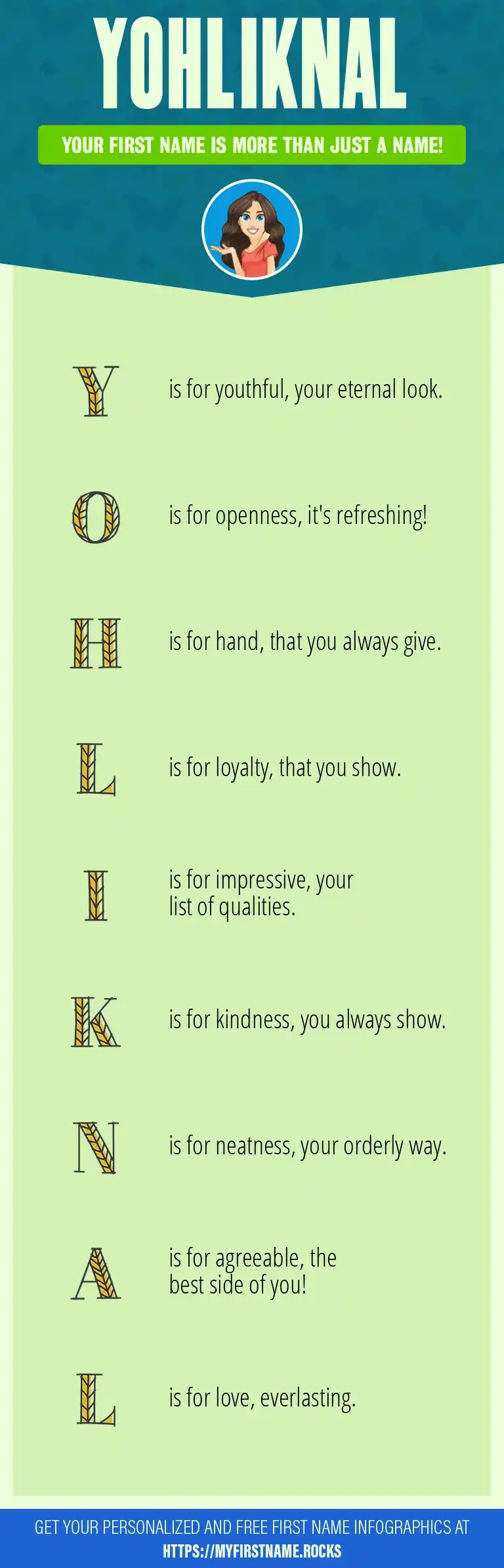 YOHLIKNAL

YOUR FIRST NAME IS MORE THAN JUST A NAME!

Y is for youthful, your eternal look.

O is for openness, it's refreshing!

H is for hand, that you always give.

L is for loyalty, that you show.

I is for impressive, your list of qualities.

K is for kindness, you always show.

N is for neatness, your orderly way.

A is for agreeable, the best side of you!

L is for love, everlasting.

GET YOUR PERSONALIZED AND FREE FIRST NAME INFOGRAPHICS AT HTTPS://MYFIRSTNAME.ROCKS