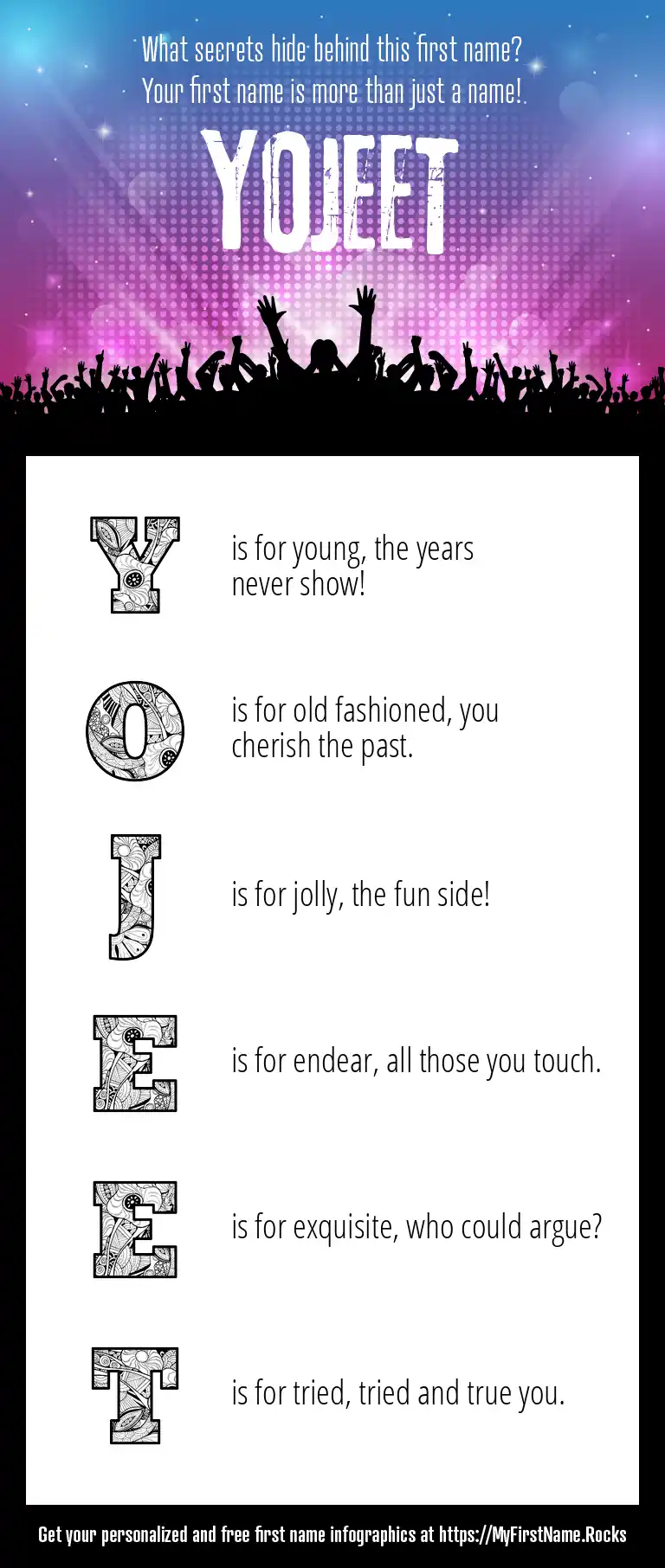 What secrets hide behind this first name?
Your first name is more than just a name!

YOJEET

Y is for young, the years never show!

O is for old fashioned, you cherish the past.

J is for jolly, the fun side!

E is for endear, all those you touch.

E is for exquisite, who could argue?

T is for tried, tried and true you.

Get your personalized and free first name infographics at https://MyFirstName.Rocks