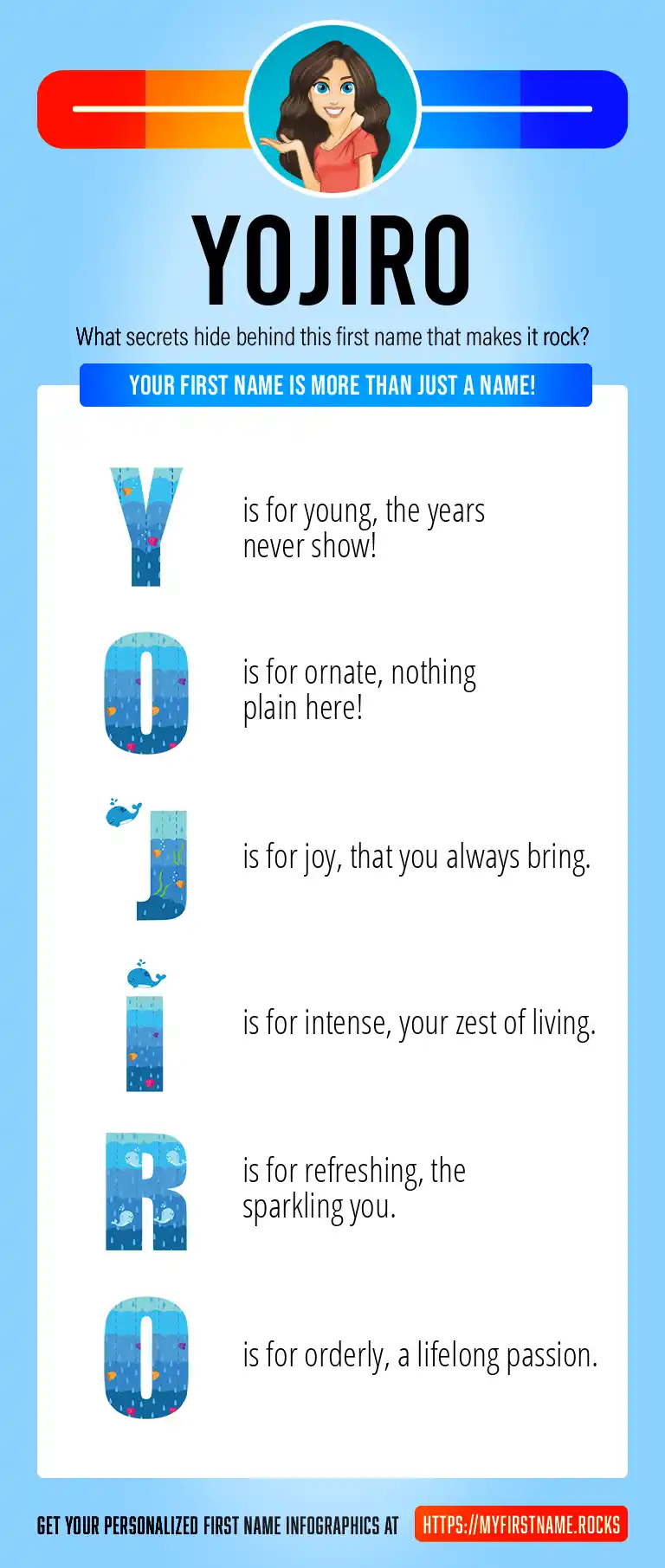 YOJIRO

What secrets hide behind this first name that makes it rock?

YOUR FIRST NAME IS MORE THAN JUST A NAME!

Y is for young, the years never show!

O is for ornate, nothing plain here!

J is for joy, that you always bring.

I is for intense, your zest of living.

R is for refreshing, the sparkling you.

O is for orderly, a lifelong passion.

GET YOUR PERSONALIZED FIRST NAME INFOGRAPHICS AT HTTPS://MYFIRSTNAME.ROCKS